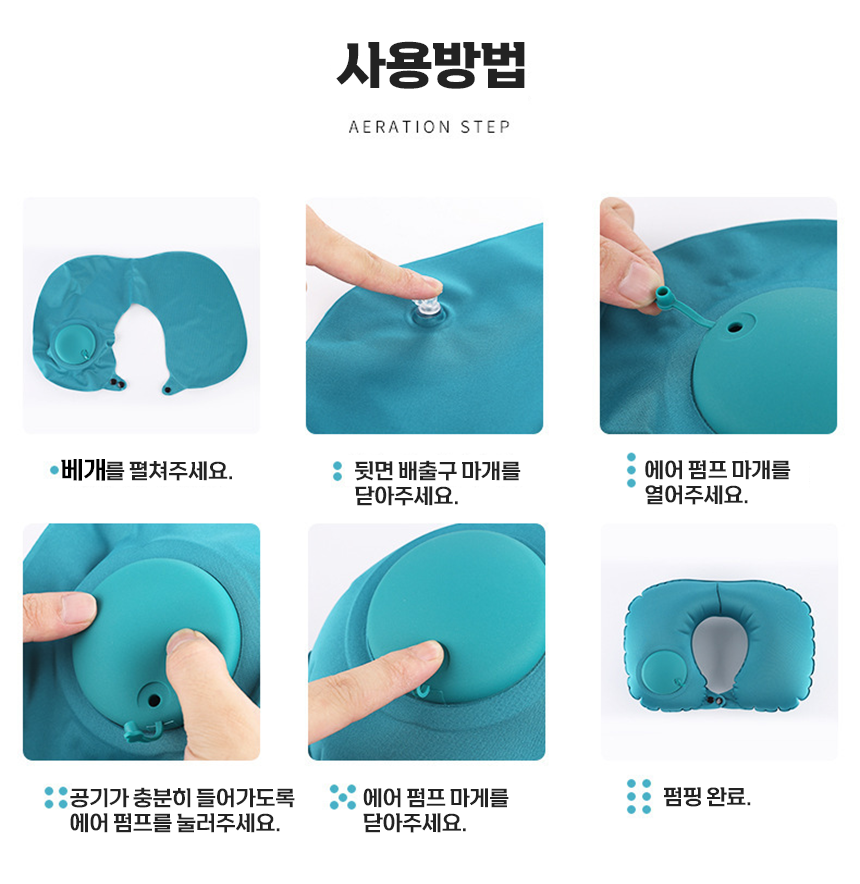 사용방법

AERATION STEP

베개를 펼쳐주세요.

뒷면 배출구 마개를 닫아주세요.

에어 펌프 마개를 열어주세요.

공기가 충분히 들어가도록 에어 펌프를 눌러주세요.

에어 펌프 마게를 닫아주세요.

펌핑 완료.