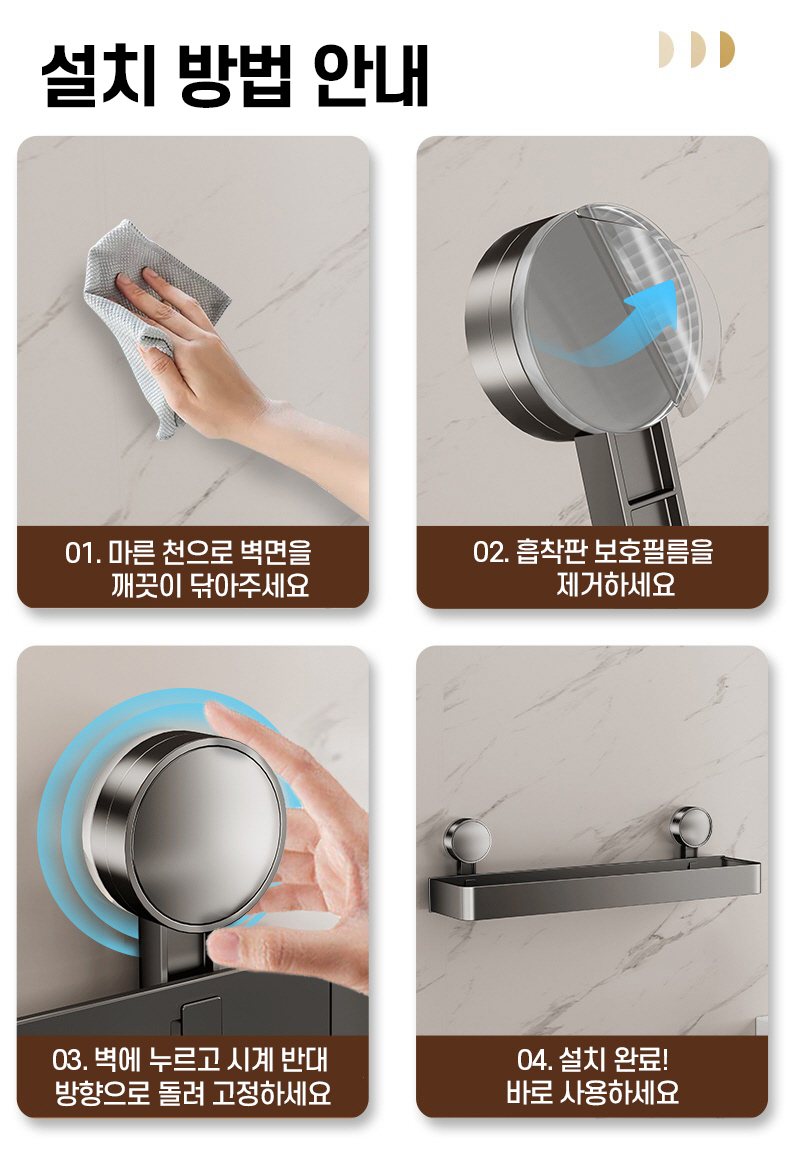 설치 방법 안내

01. 마른 천으로 벽면을 깨끗이 닦아주세요

02. 흡착판 보호필름을 제거하세요

03. 벽에 누르고 시계 반대 방향으로 돌려 고정하세요

04. 설치 완료! 바로 사용하세요