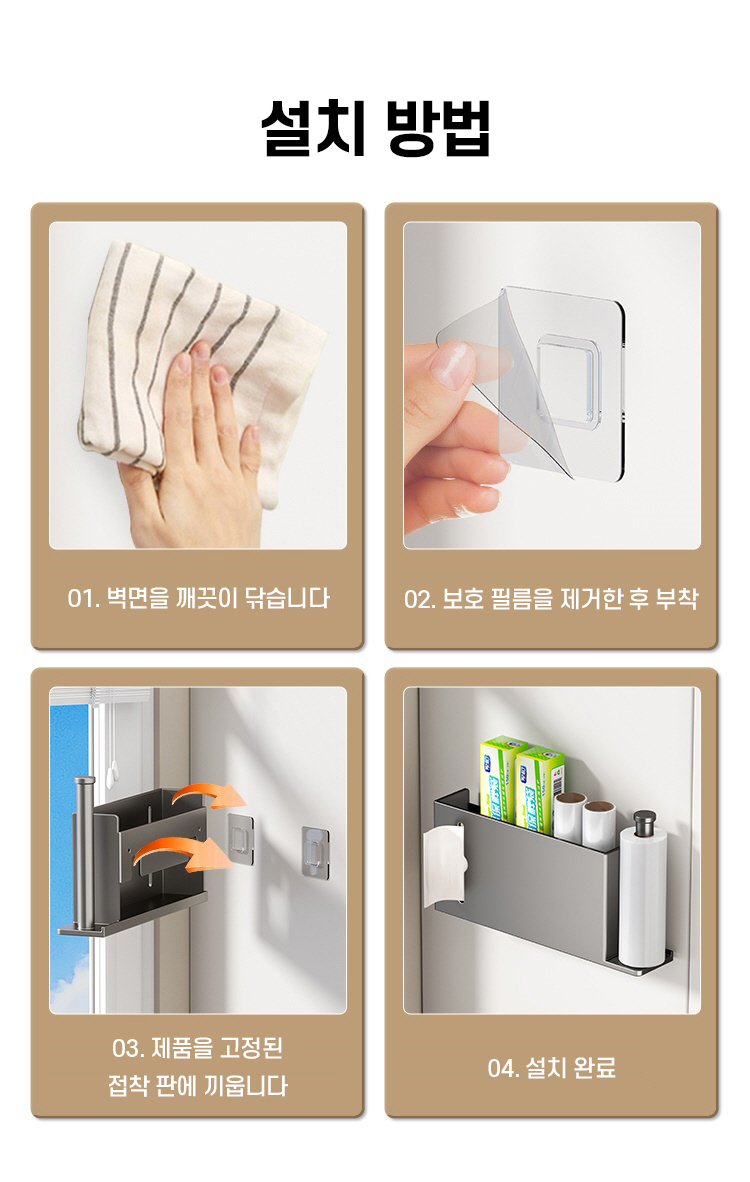 설치 방법

01. 벽면을 깨끗이 닦습니다

02. 보호 필름을 제거한 후 부착

03. 제품을 고정된 접착 판에 끼웁니다

04. 설치 완료