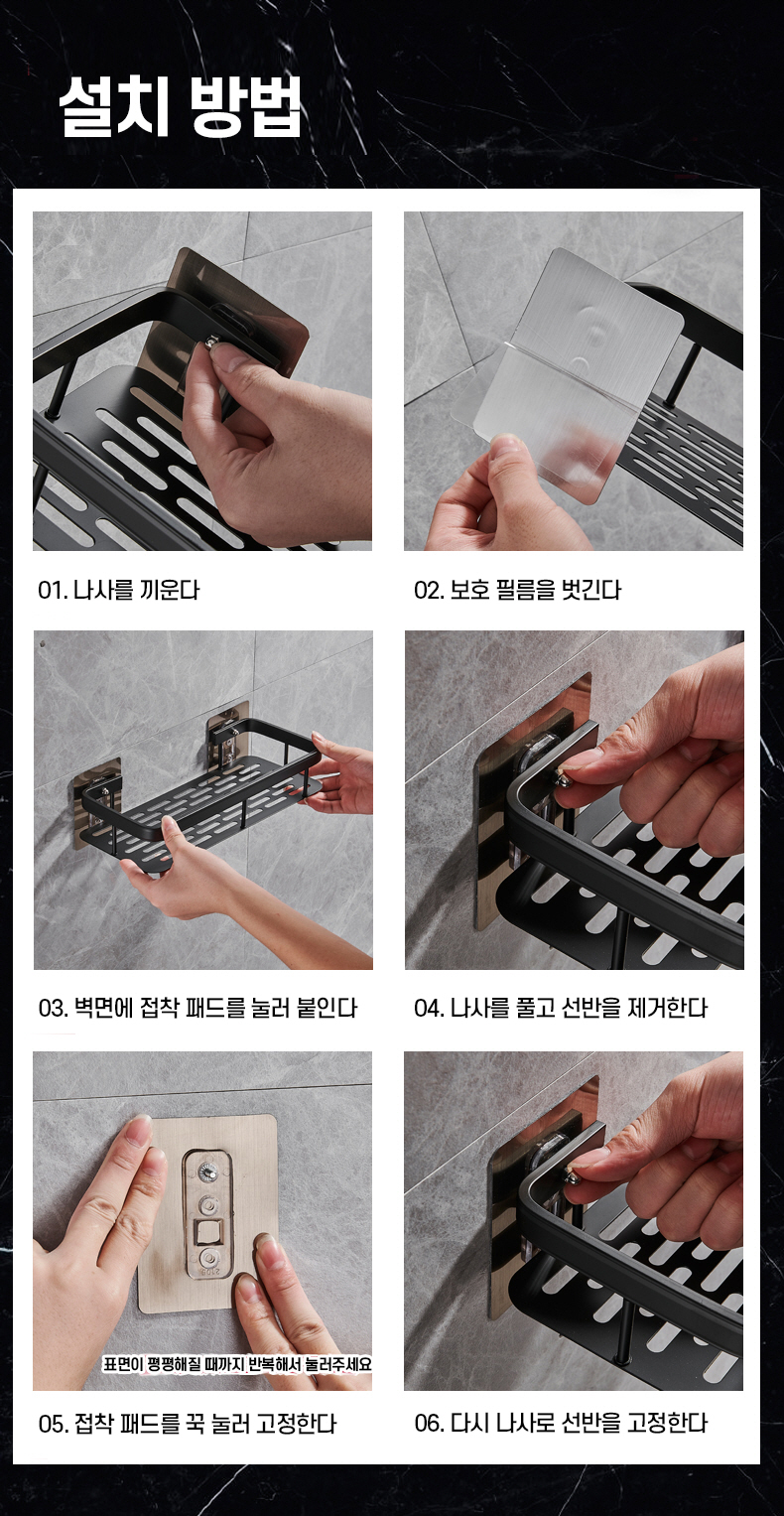 설치 방법

01. 나사를 끼운다

02. 보호 필름을 벗긴다

03. 벽면에 접착 패드를 눌러 붙인다

04. 나사를 풀고 선반을 제거한다

표면이 평평해질 때까지 반복해서 눌러주세요

05. 접착 패드를 꾹 눌러 고정한다

06. 다시 나사로 선반을 고정한다