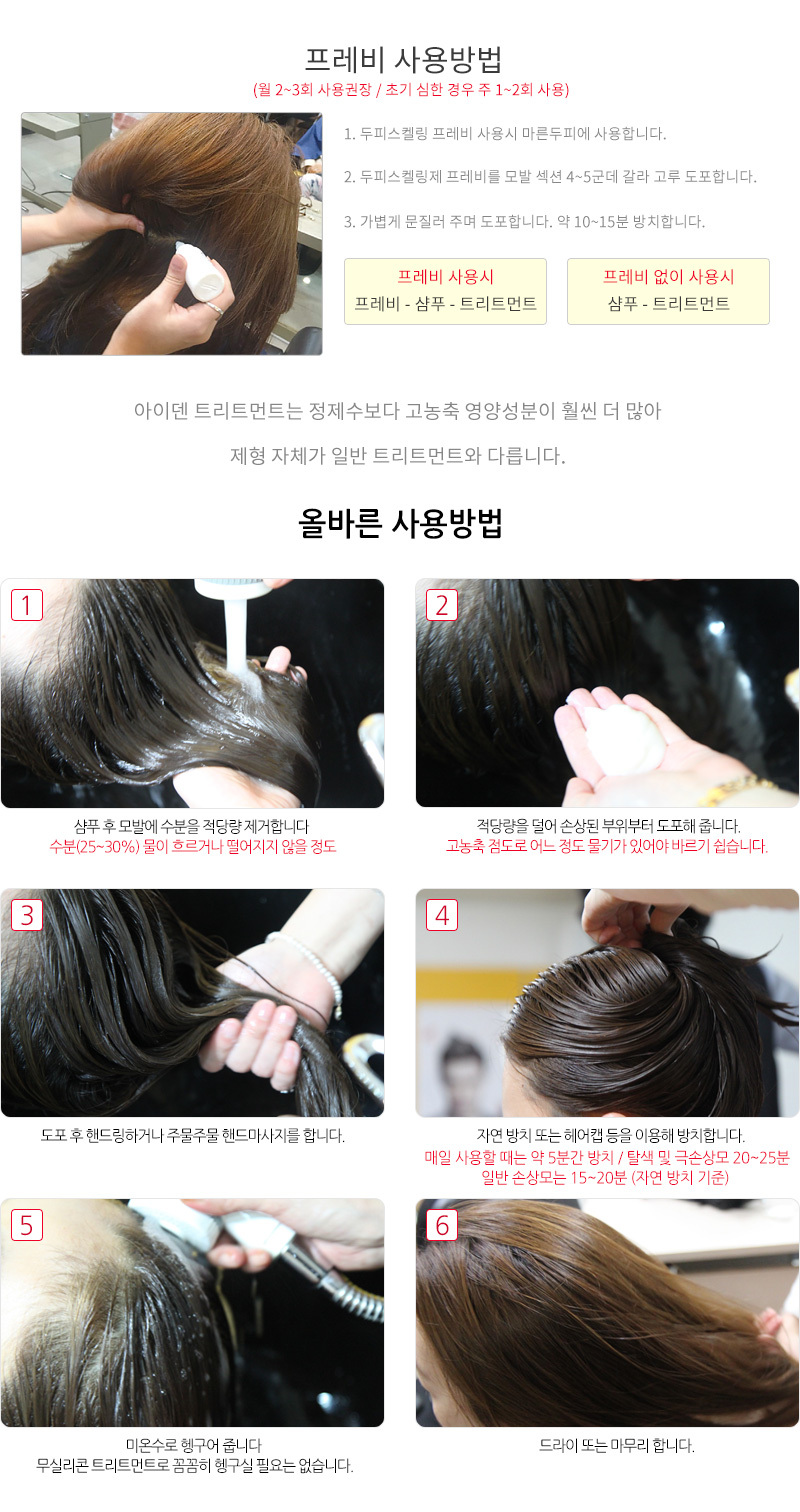 프레비 사용방법
(월 2~3회 사용권장 / 초기 심한 경우 주 1~2회 사용)

1. 두피스켈링 프레비 사용시 마른두피에 사용합니다.

2. 두피스켈링제 프레비를 모발 섹션 4~5군데 갈라 고루 도포합니다.

3. 가볍게 문질러 주며 도포합니다. 약 10~15분 방치합니다.

프레비 사용시
프레비 - 샴푸 - 트리트먼트

프레비 없이 사용시
샴푸 - 트리트먼트

아이덴 트리트먼트는 정제수보다 고농축 영양성분이 훨씬 더 많아

제형 자체가 일반 트리트먼트와 다릅니다.

올바른 사용방법

1
샴푸 후 모발에 수분을 적당량 제거합니다
수분(25~30%) 물이 흐르거나 떨어지지 않을 정도

2
적당량을 덜어 손상된 부위부터 도포해 줍니다.
고농축 점도로 어느 정도 물기가 있어야 바르기 쉽습니다.

3
도포 후 핸드링하거나 주물주물 핸드마사지를 합니다.

4
자연 방치 또는 헤어캡 등을 이용해 방치합니다.
매일 사용할 때는 약 5분간 방치 / 탈색 및 극손상모 20~25분
일반 손상모는 15~20분 (자연 방치 기준)

5
미온수로 헹구어 줍니다
무실리콘 트리트먼트로 꼼꼼히 헹구실 필요는 없습니다.

6
드라이 또는 마무리 합니다.