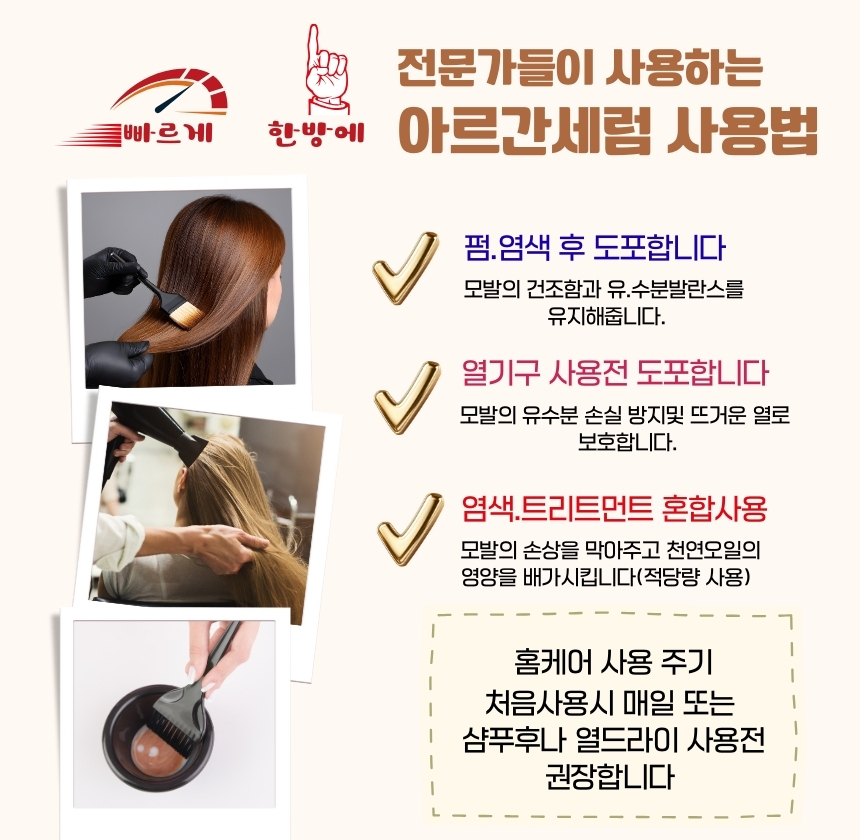 빠르게

한방에

전문가들이 사용하는
아르간세럼 사용법

펌.염색 후 도포합니다
모발의 건조함과 유.수분발란스를 유지해줍니다.

열기구 사용전 도포합니다
모발의 유수분 손실 방지및 뜨거운 열로 보호합니다.

염색.트리트먼트 혼합사용
모발의 손상을 막아주고 천연오일의 영양을 배가시킵니다(적당량 사용)

홈케어 사용 주기
처음사용시 매일 또는
샴푸후나 열드라이 사용전
권장합니다