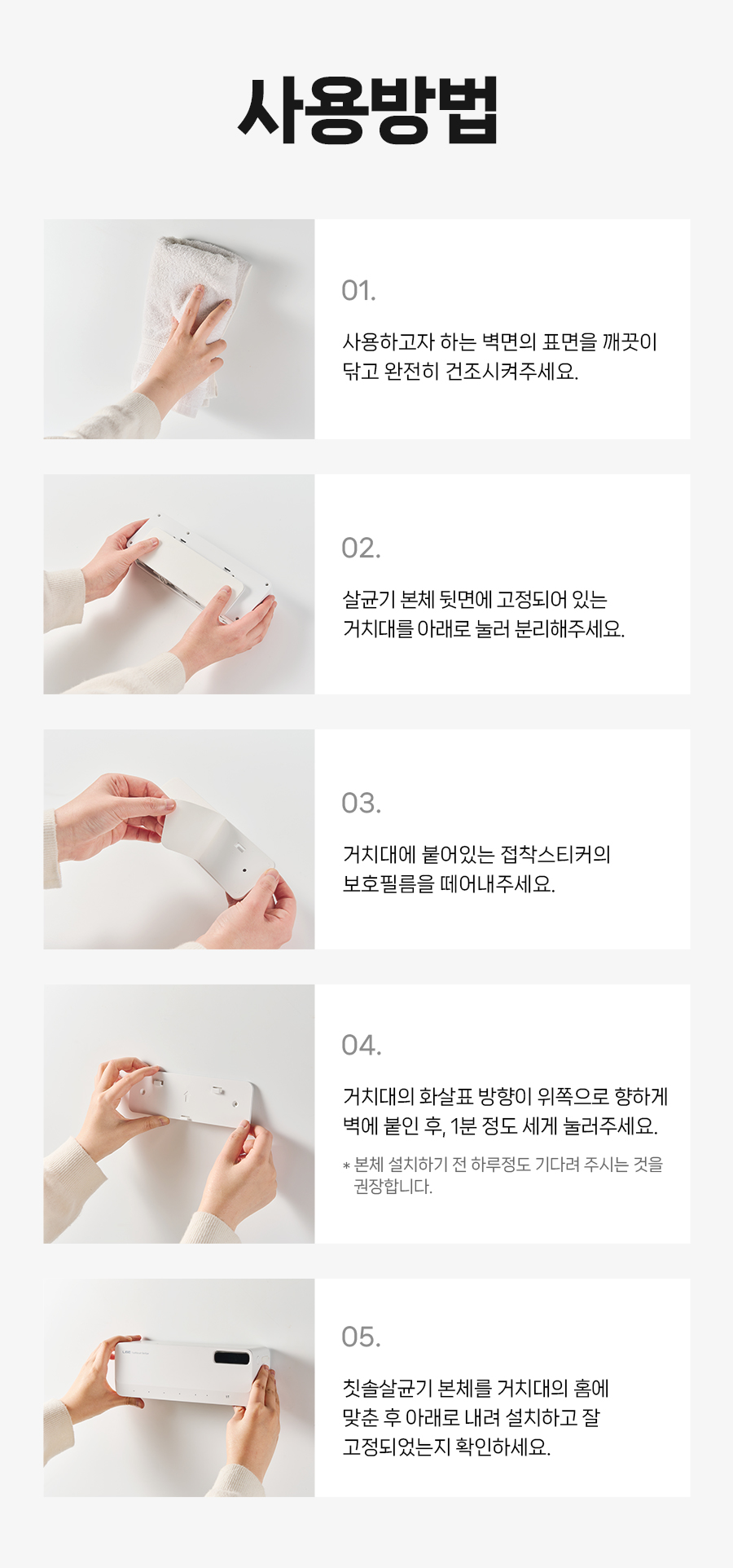 사용방법

01.

사용하고자 하는 벽면의 표면을 깨끗이 닦고 완전히 건조시켜주세요.

02.

살균기 본체 뒷면에 고정되어 있는 거치대를 아래로 눌러 분리해주세요.

03.

거치대에 붙어있는 접착스티커의 보호필름을 떼어내주세요.

04.

거치대의 화살표 방향이 위쪽으로 향하게 벽에 붙인 후, 1분 정도 세게 눌러주세요.

* 본체 설치하기 전 하루정도 기다려 주시는 것을 권장합니다.

05.

칫솔살균기 본체를 거치대의 홈에 맞춘 후 아래로 내려 설치하고 잘 고정되었는지 확인하세요.