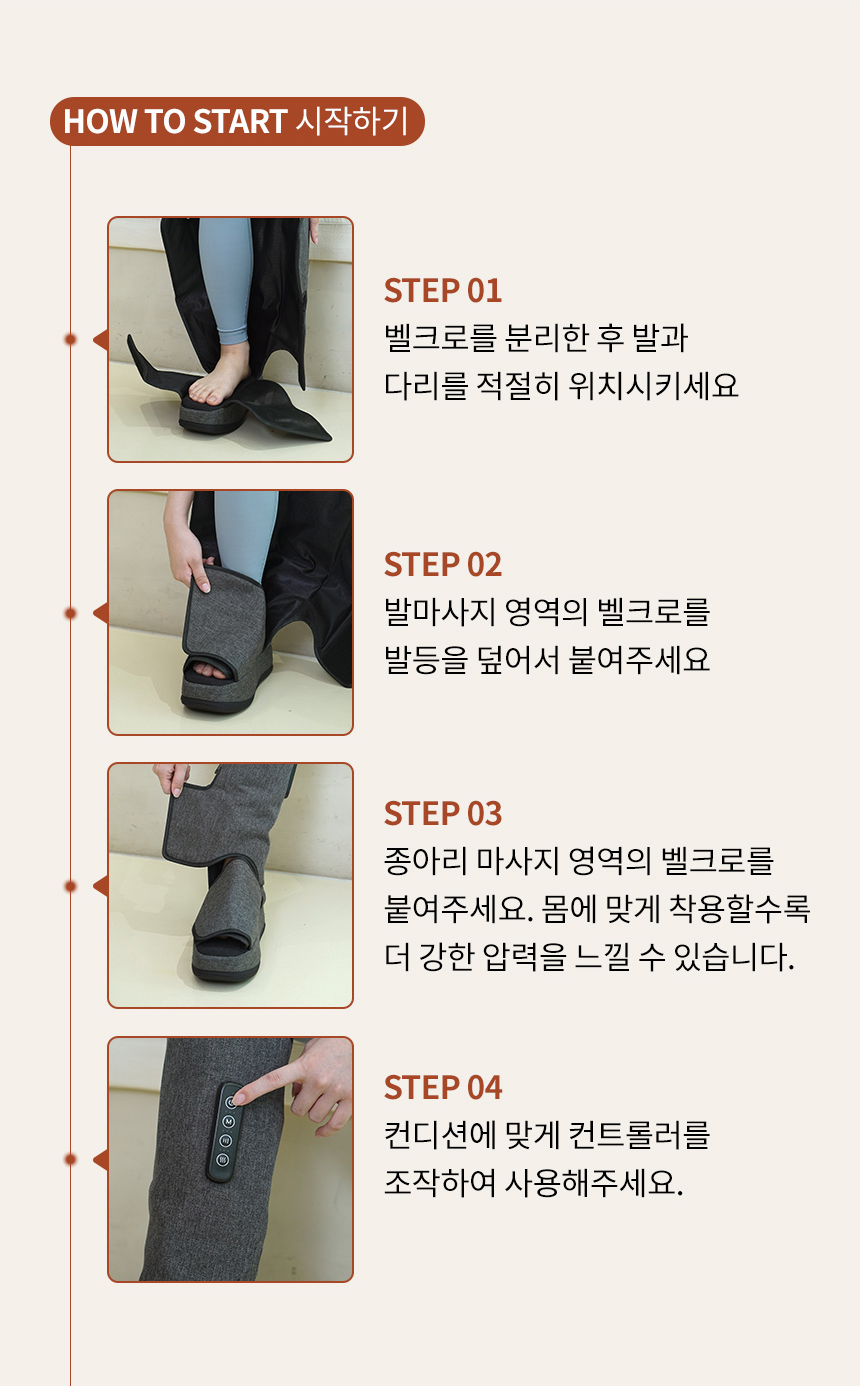 HOW TO START 시작하기

STEP 01
벨크로를 분리한 후 발과 다리를 적절히 위치시키세요

STEP 02
발마사지 영역의 벨크로를 발등을 덮어서 붙여주세요

STEP 03
종아리 마사지 영역의 벨크로를 붙여주세요. 몸에 맞게 착용할수록 더 강한 압력을 느낄 수 있습니다.

STEP 04
컨디션에 맞게 컨트롤러를 조작하여 사용해주세요.