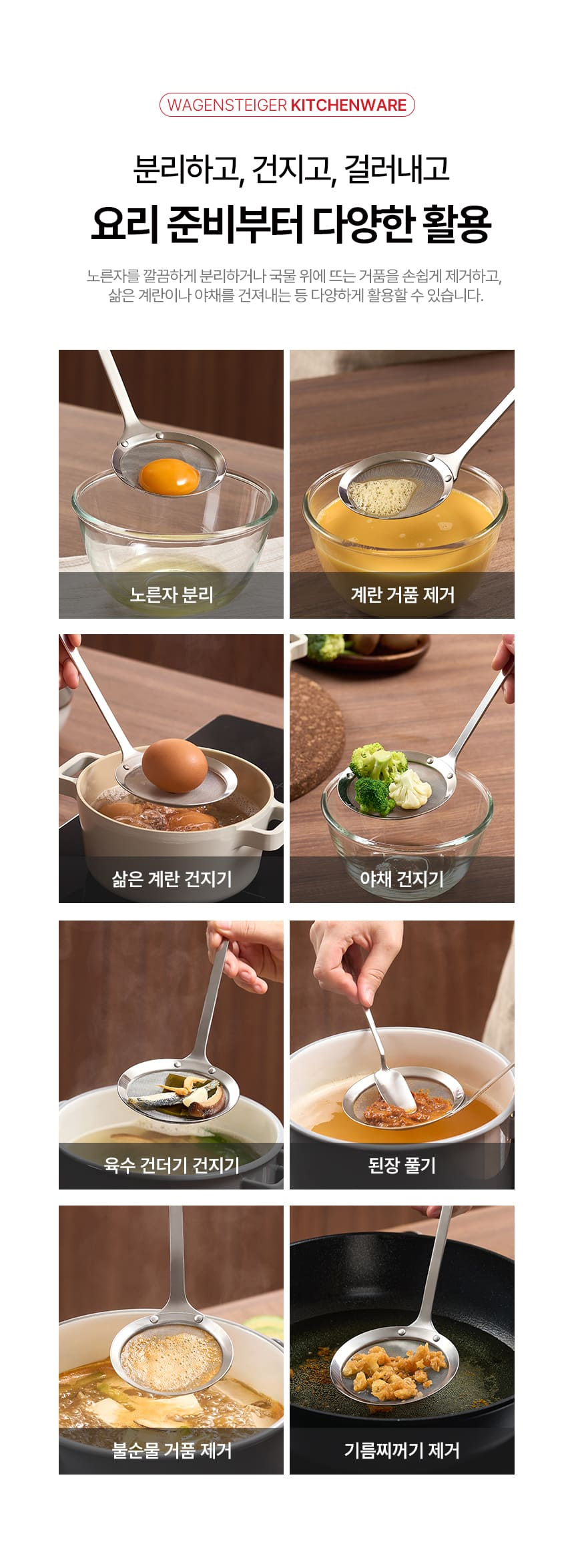 WAGENSTEIGER KITCHENWARE

분리하고, 건지고, 걸러내고

요리 준비부터 다양한 활용

노른자를 깔끔하게 분리하거나 국물 위에 뜨는 거품을 손쉽게 제거하고, 삶은 계란이나 야채를 건져내는 등 다양하게 활용할 수 있습니다.

노른자 분리

계란 거품 제거

삶은 계란 건지기

야채 건지기

육수 건더기 건지기

된장 풀기

불순물 거품 제거

기름찌꺼기 제거