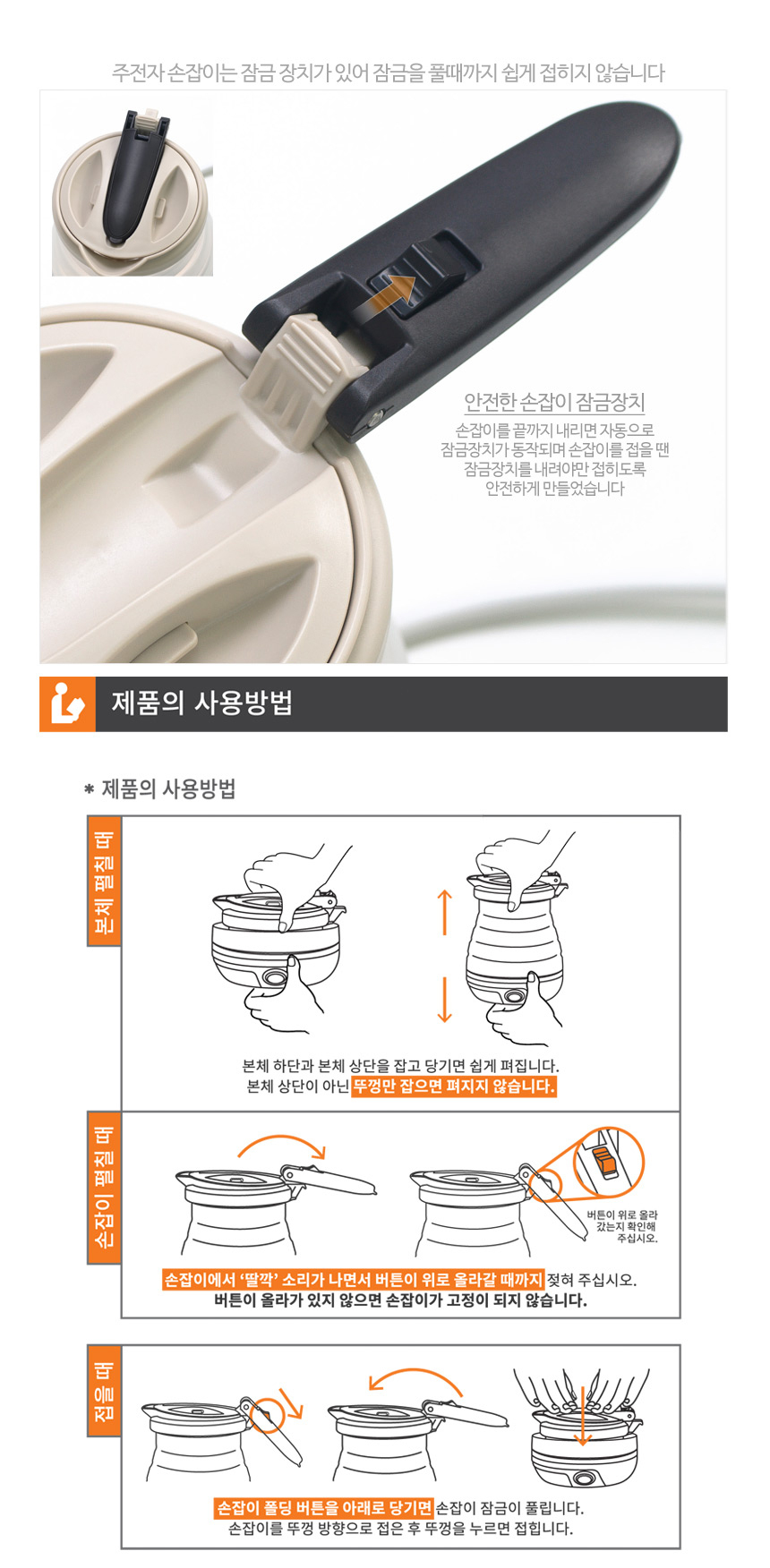 주전자 손잡이는 잠금 장치가 있어 잠금을 풀때까지 쉽게 접히지 않습니다

안전한 손잡이 잠금장치

손잡이를 끝까지 내리면 자동으로 잠금장치가 동작되며 손잡이를 접을 땐 잠금장치를 내려야만 접히도록 안전하게 만들었습니다

제품의 사용방법

* 제품의 사용방법

본체 펼칠 때

본체 하단과 본체 상단을 잡고 당기면 쉽게 펴집니다.
본체 상단이 아닌 뚜껑만 잡으면 펴지지 않습니다.

손잡이 펼칠 때

버튼이 위로 올라 갔는지 확인해 주십시오.

손잡이에서 '딸깍' 소리가 나면서 버튼이 위로 올라갈 때까지 젖혀 주십시오.
버튼이 올라가 있지 않으면 손잡이가 고정이 되지 않습니다.

접을 때

손잡이 폴딩 버튼을 아래로 당기면 손잡이 잠금이 풀립니다.
손잡이를 뚜껑 방향으로 접은 후 뚜껑을 누르면 접힙니다.