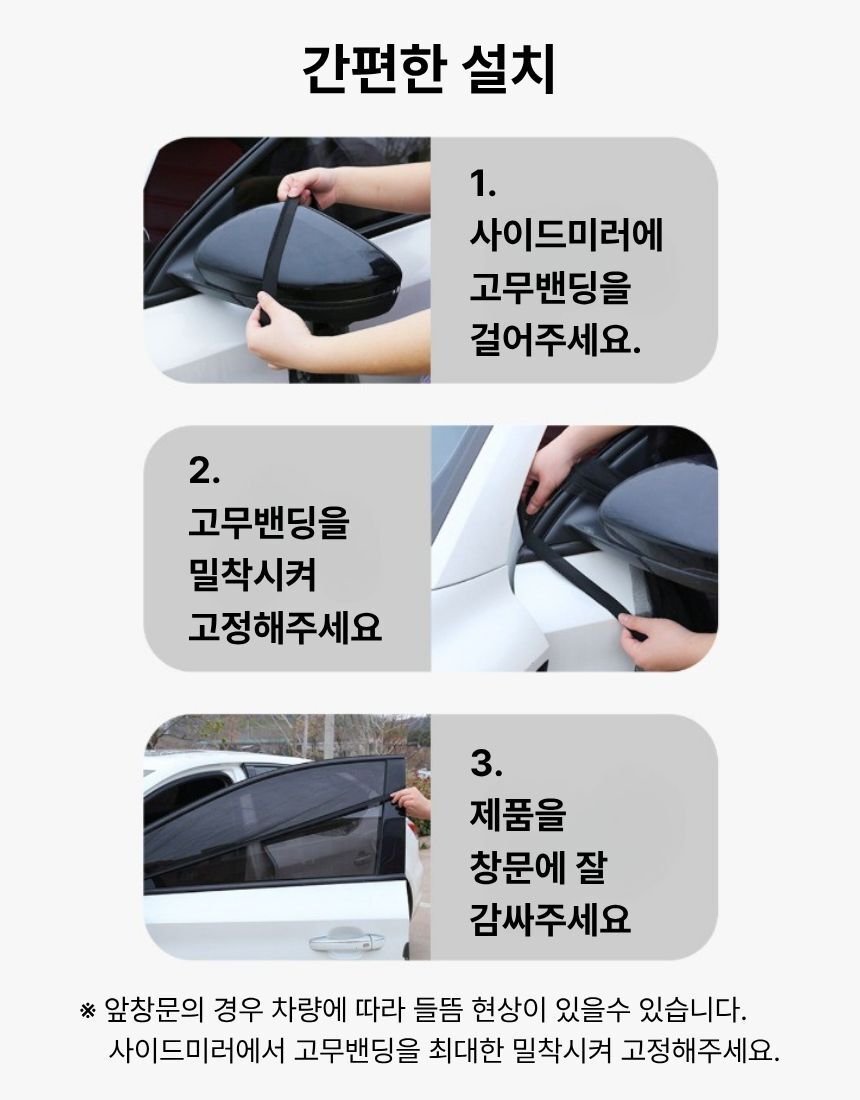 간편한 설치

1.
사이드미러에
고무밴딩을
걸어주세요.

2.
고무밴딩을
밀착시켜
고정해주세요

3.
제품을
창문에 잘
감싸주세요

※ 앞창문의 경우 차량에 따라 들뜸 현상이 있을수 있습니다.
사이드미러에서 고무밴딩을 최대한 밀착시켜 고정해주세요.