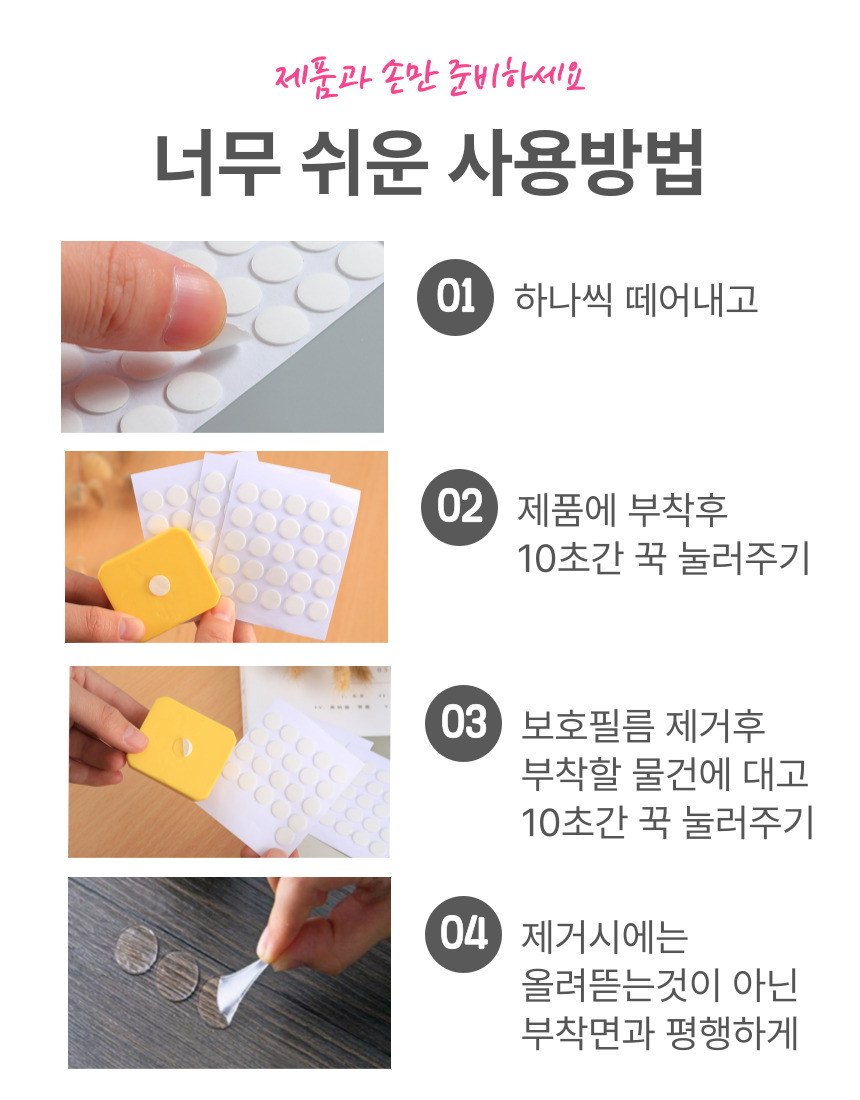 제품과 손만 준비하세요

너무 쉬운 사용방법

01 하나씩 떼어내고

02 제품에 부착후 10초간 꾹 눌러주기

03 보호필름 제거후 부착할 물건에 대고 10초간 꾹 눌러주기

04 제거시에는 올려뜯는것이 아닌 부착면과 평행하게