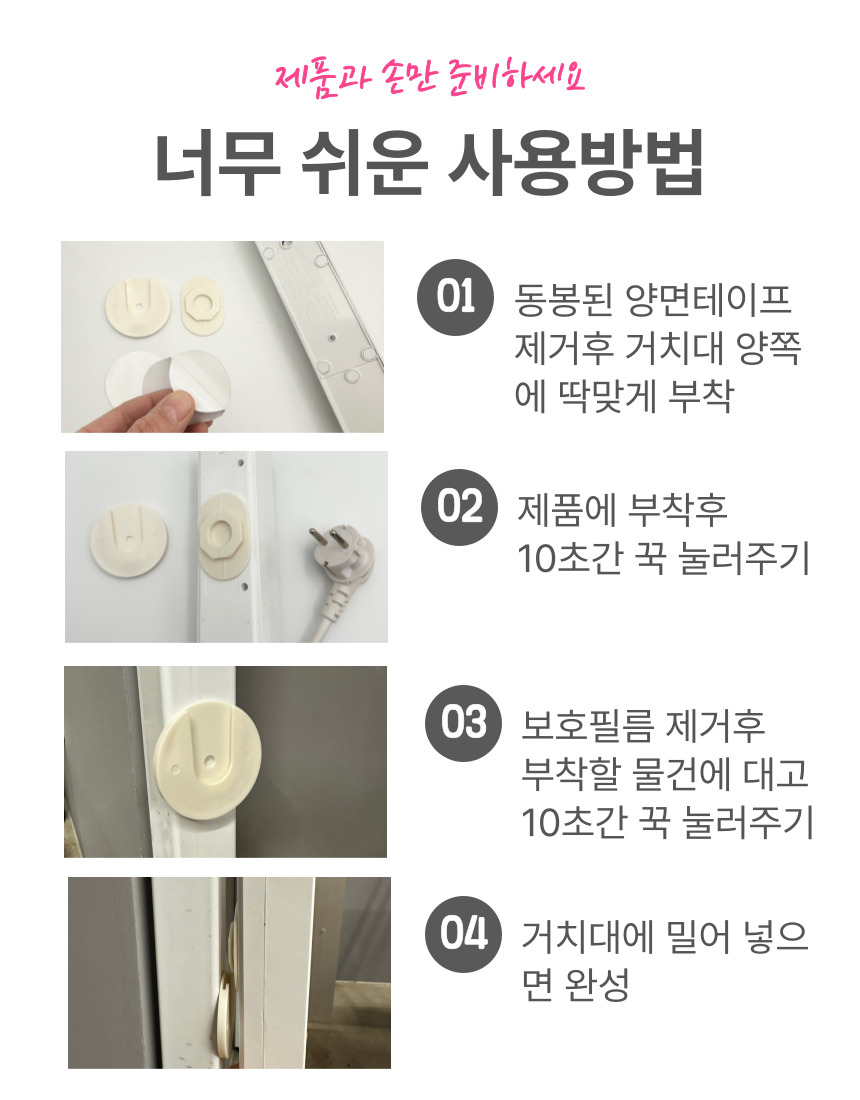 제품과 손만 준비하세요

너무 쉬운 사용방법

01 동봉된 양면테이프 제거후 거치대 양쪽에 딱맞게 부착

02 제품에 부착후 10초간 꾹 눌러주기

03 보호필름 제거후 부착할 물건에 대고 10초간 꾹 눌러주기

04 거치대에 밀어 넣으면 완성