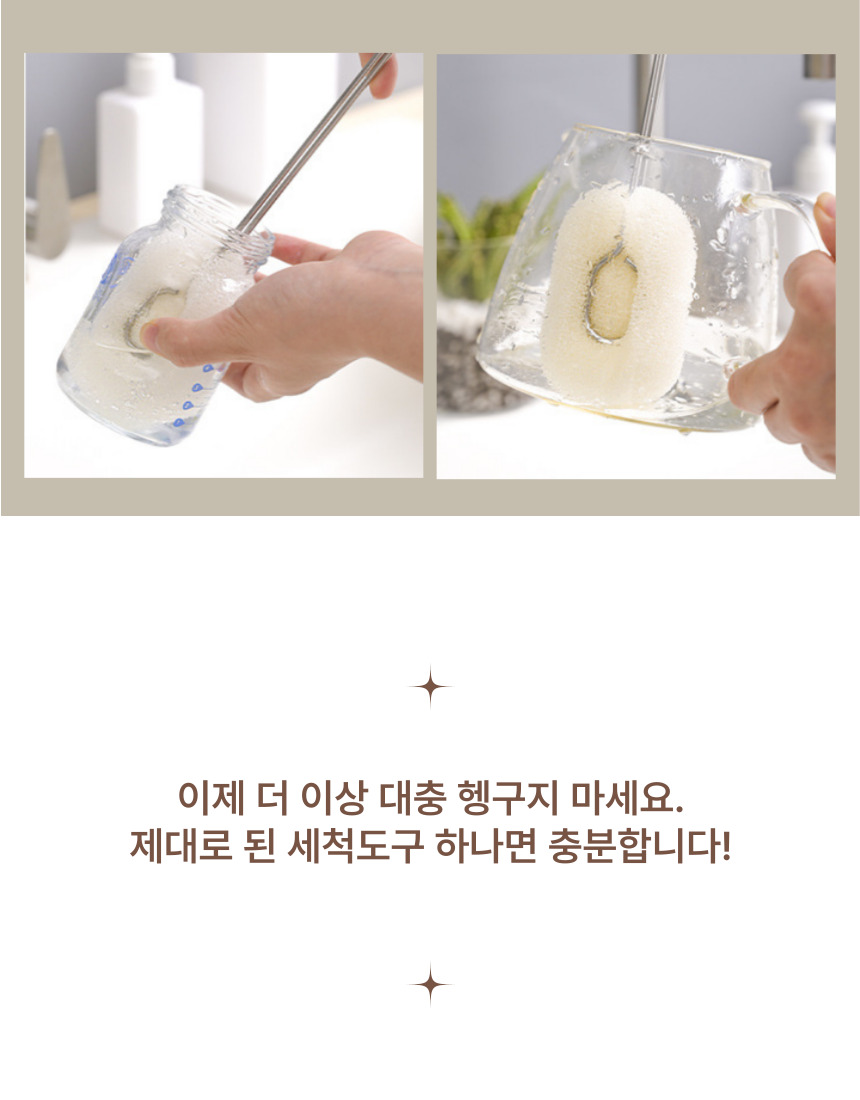 이제 더 이상 대충 헹구지 마세요.
제대로 된 세척도구 하나면 충분합니다!