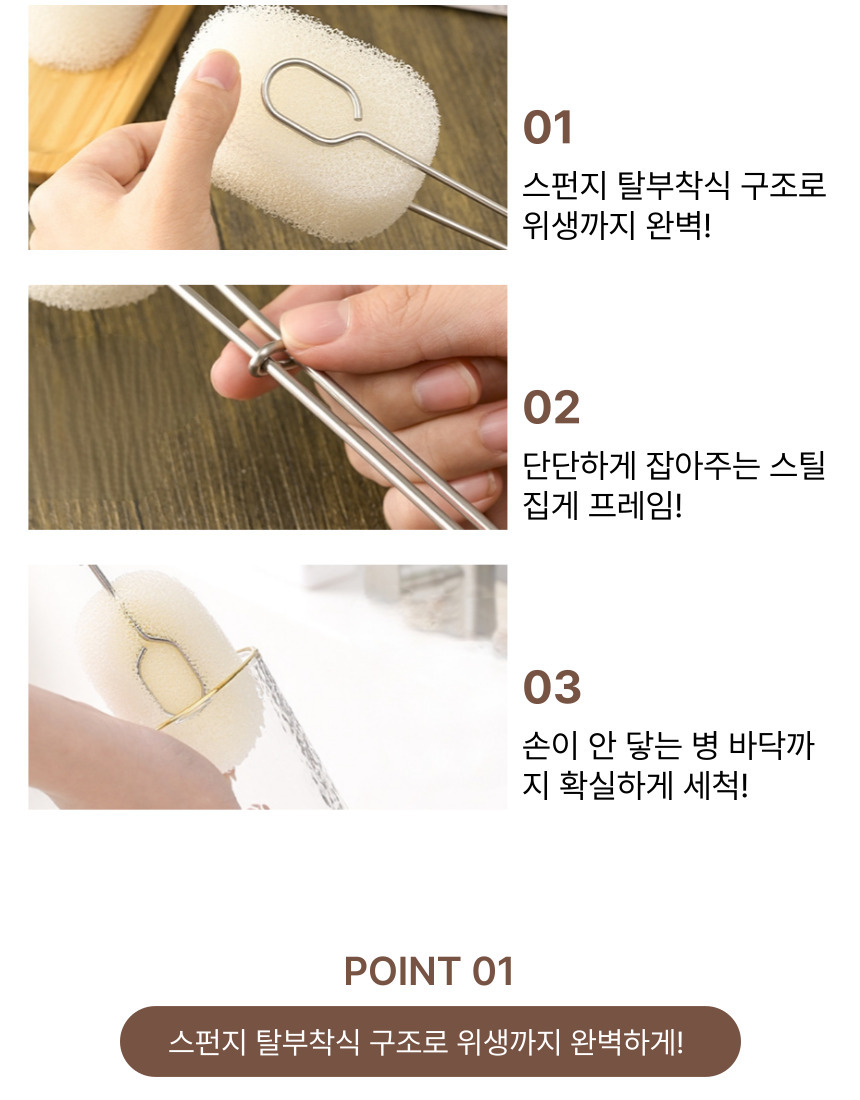 01

스펀지 탈부착식 구조로 위생까지 완벽!

02

단단하게 잡아주는 스틸 집게 프레임!

03

손이 안 닿는 병 바닥까지 확실하게 세척!

POINT 01

스펀지 탈부착식 구조로 위생까지 완벽하게!