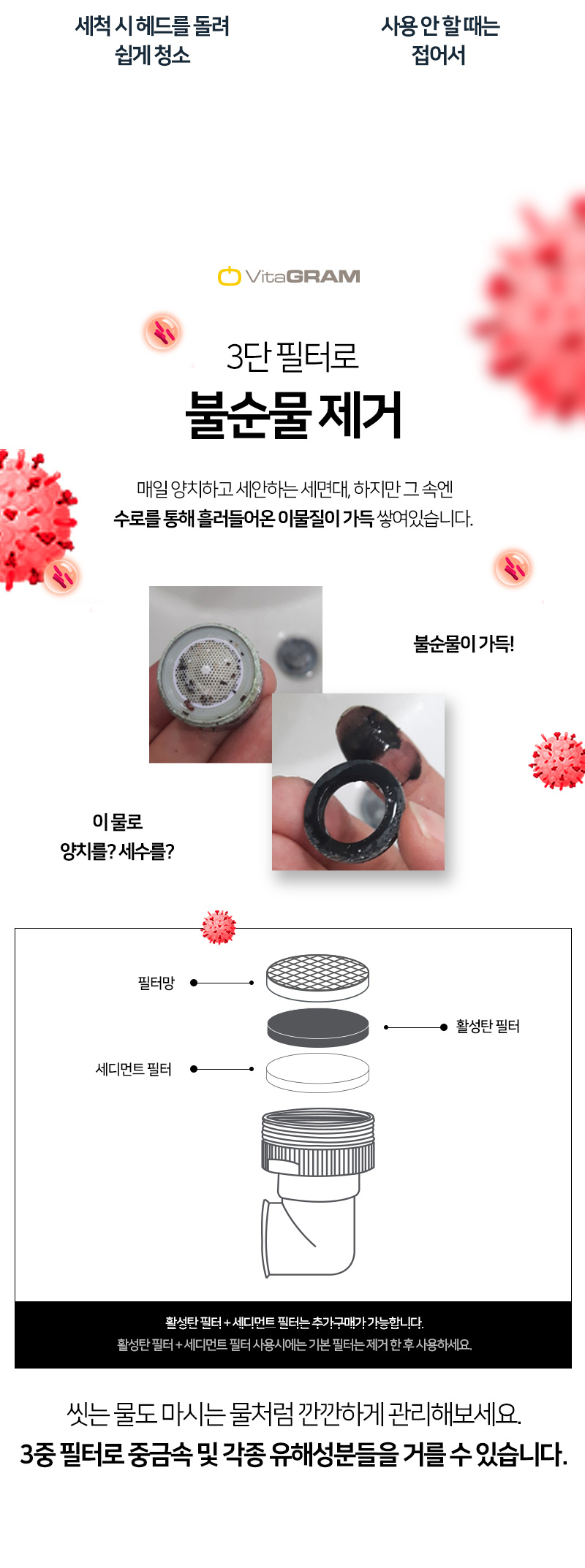 세척 시 헤드를 돌려
쉽게 청소

사용 안 할 때는
접어서

VitaGRAM

3단 필터로
불순물 제거

매일 양치하고 세안하는 세면대, 하지만 그 속엔
수로를 통해 흘러들어온 이물질이 가득 쌓여있습니다.

불순물이 가득!

이 물로
양치를? 세수를?

필터망

활성탄 필터

세디먼트 필터

활성탄 필터 + 세디먼트 필터는 추가구매가 가능합니다.
활성탄 필터 + 세디먼트 필터 사용시에는 기본 필터는 제거 한 후 사용하세요.

씻는 물도 마시는 물처럼 깐깐하게 관리해보세요.
3중 필터로 중금속 및 각종 유해성분들을 거를 수 있습니다.