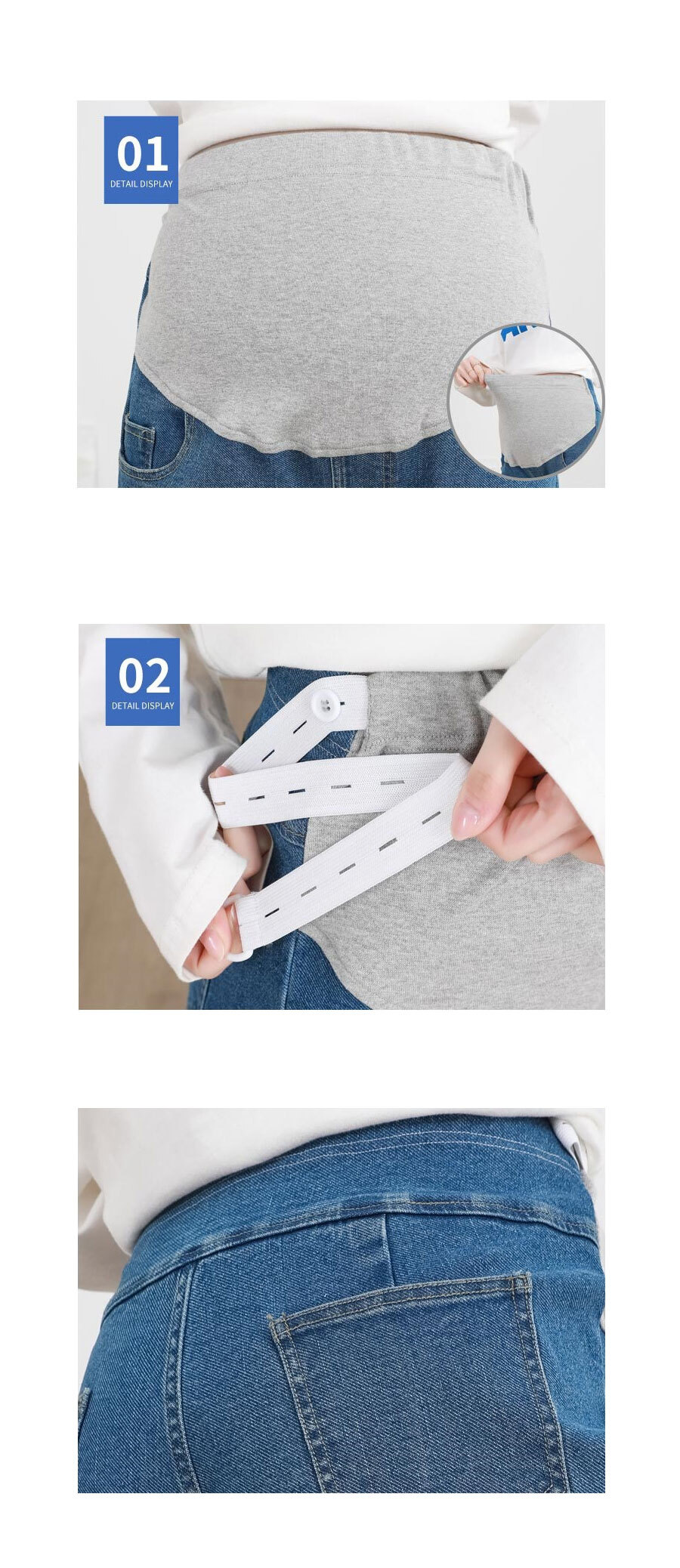 01
DETAIL DISPLAY

02
DETAIL DISPLAY