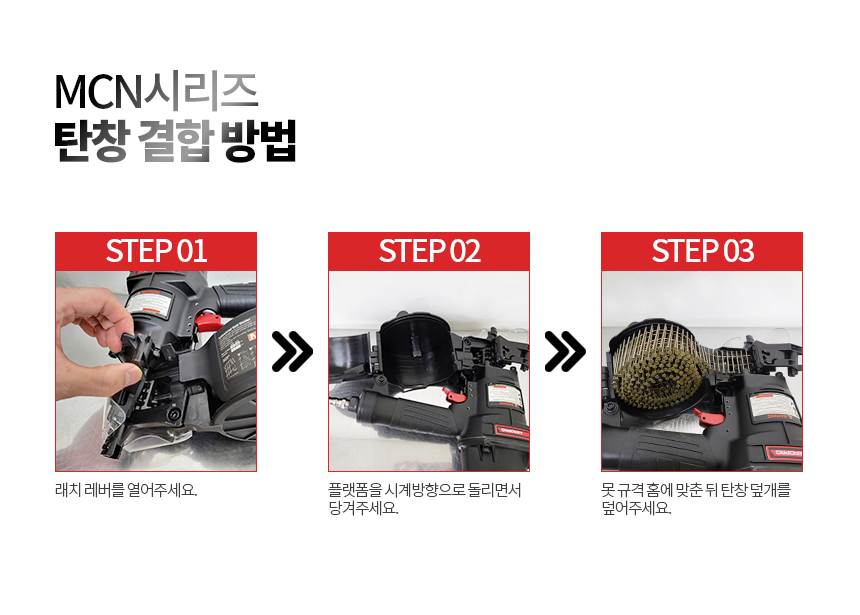 MCN시리즈
탄창 결합 방법

STEP 01

래치 레버를 열어주세요.

STEP 02

플랫폼을 시계방향으로 돌리면서 당겨주세요.

STEP 03

못 규격 홈에 맞춘 뒤 탄창 덮개를 덮어주세요.