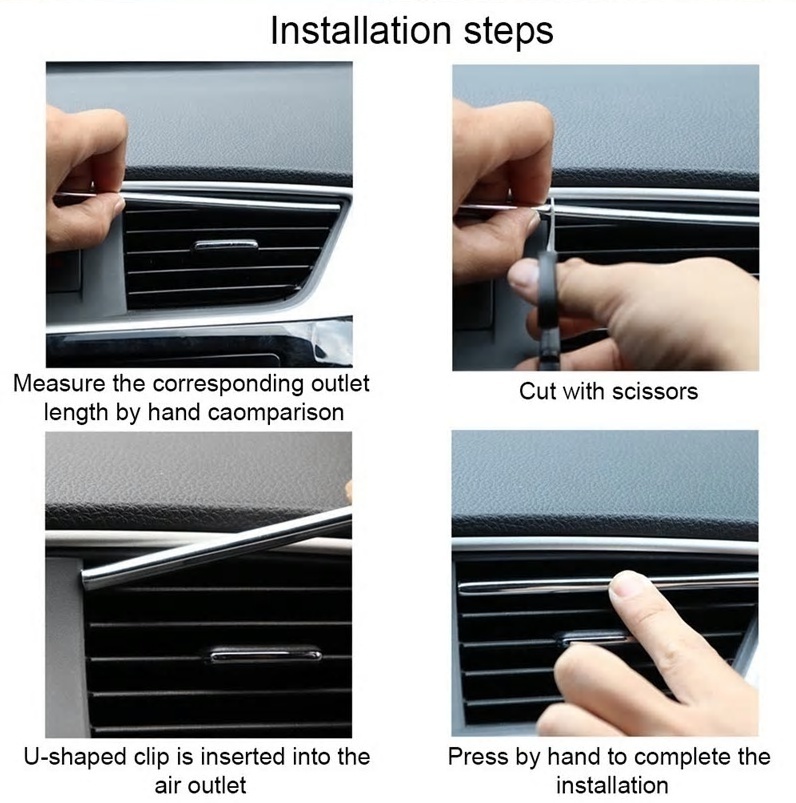 Installation steps

Measure the corresponding outlet length by hand caomparison

Cut with scissors

U-shaped clip is inserted into the air outlet

Press by hand to complete the installation