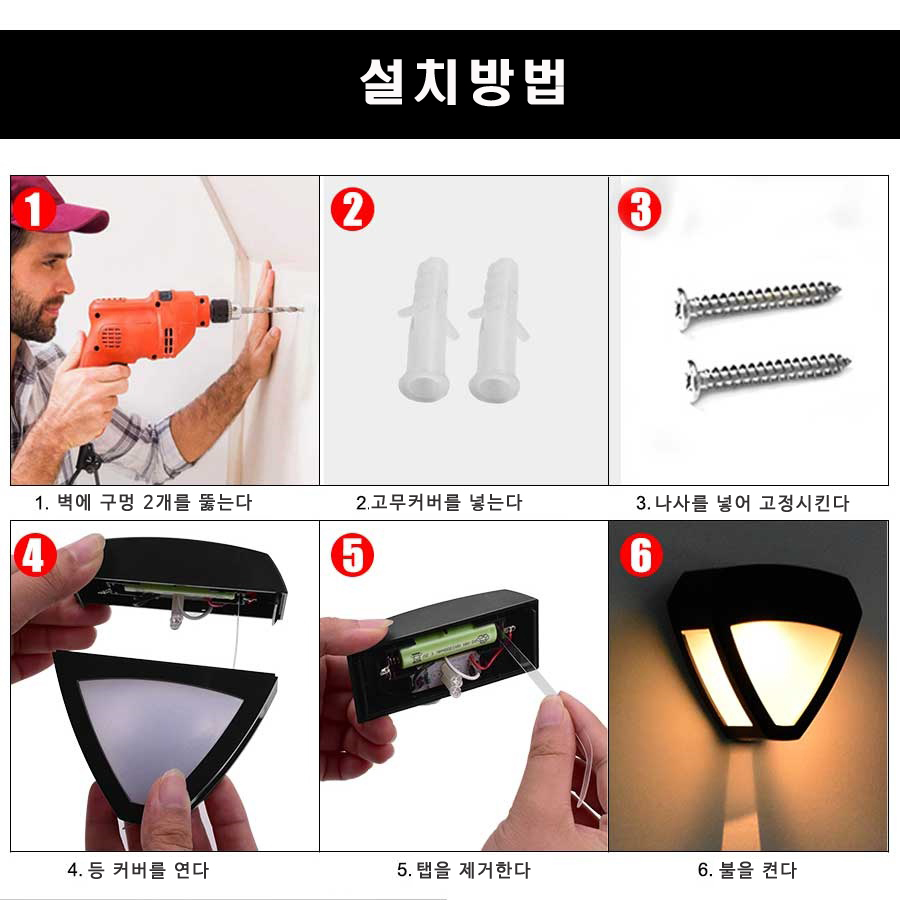 설치방법

1

2

3

1. 벽에 구멍 2개를 뚫는다

2.고무커버를 넣는다

3. 나사를 넣어 고정시킨다

4

5

6

4. 등 커버를 연다

5. 탭을 제거한다

6. 불을 켠다