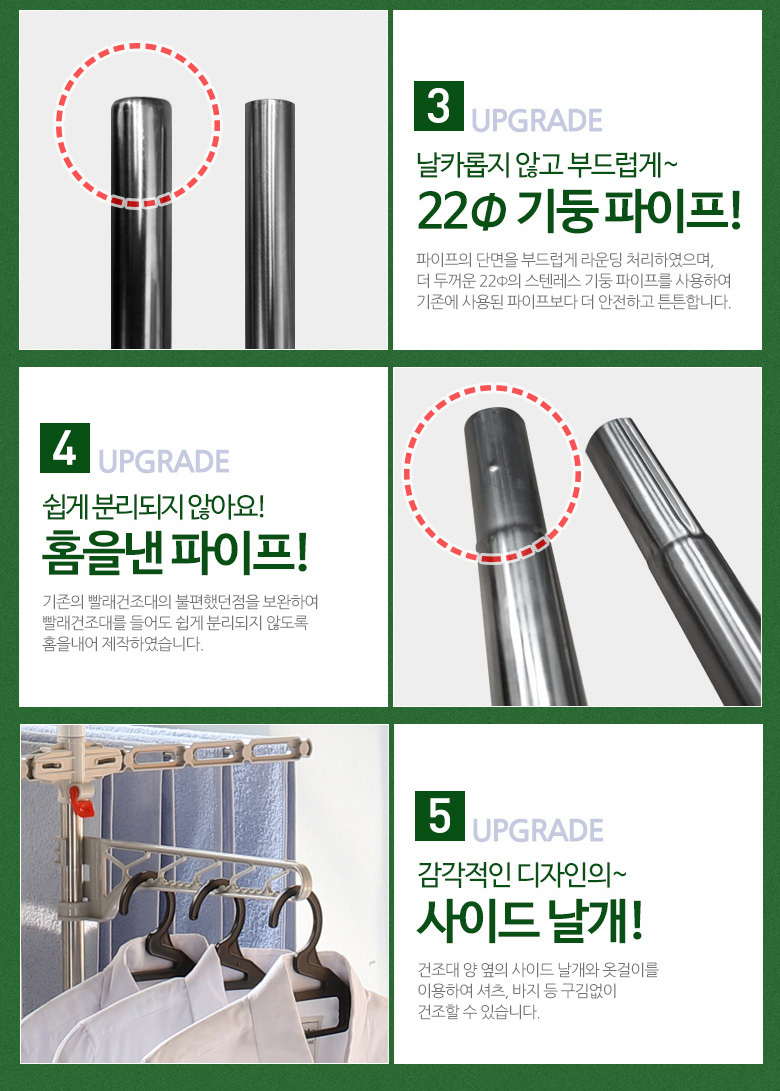 3 UPGRADE

날카롭지 않고 부드럽게~

22Φ 기둥 파이프!

파이프의 단면을 부드럽게 라운딩 처리하였으며, 더 두꺼운 22Φ의 스텐레스 기둥 파이프를 사용하여 기존에 사용된 파이프보다 더 안전하고 튼튼합니다.

4 UPGRADE

쉽게 분리되지 않아요!

홈을낸 파이프!

기존의 빨래건조대의 불편했던점을 보완하여 빨래건조대를 들어도 쉽게 분리되지 않도록 홈을내어 제작하였습니다.

5 UPGRADE

감각적인 디자인의~

사이드 날개!

건조대 양 옆의 사이드 날개와 옷걸이를 이용하여 셔츠, 바지 등 구김없이 건조할 수 있습니다.