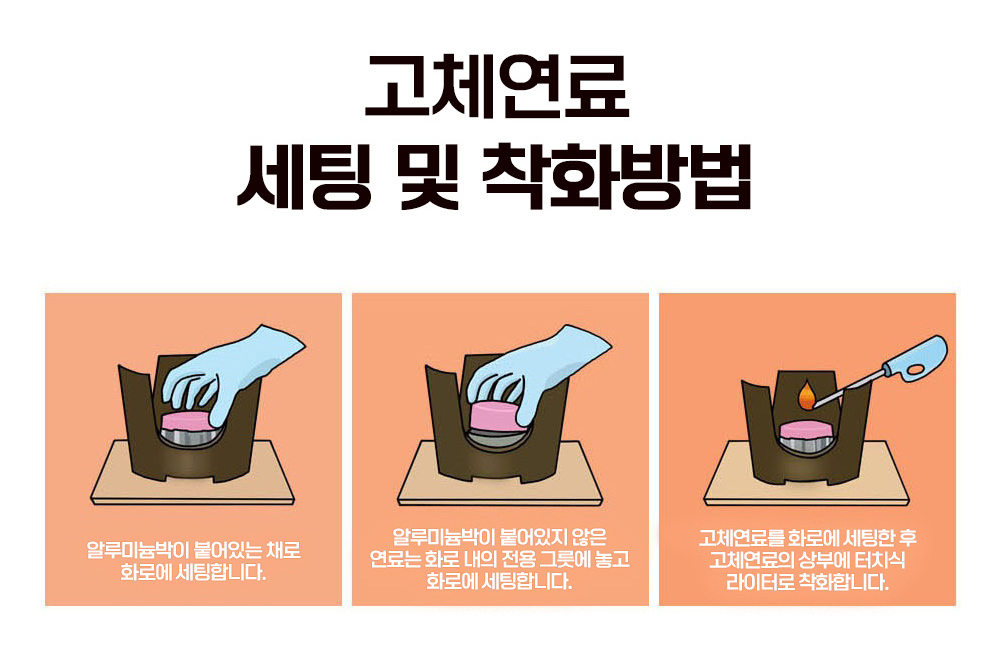 고체연료
세팅 및 착화방법

알루미늄박이 붙어있는 채로 화로에 세팅합니다.

알루미늄박이 붙어있지 않은 연료는 화로 내의 전용 그릇에 놓고 화로에 세팅합니다.

고체연료를 화로에 세팅한 후 고체연료의 상부에 터치식 라이터로 착화합니다.