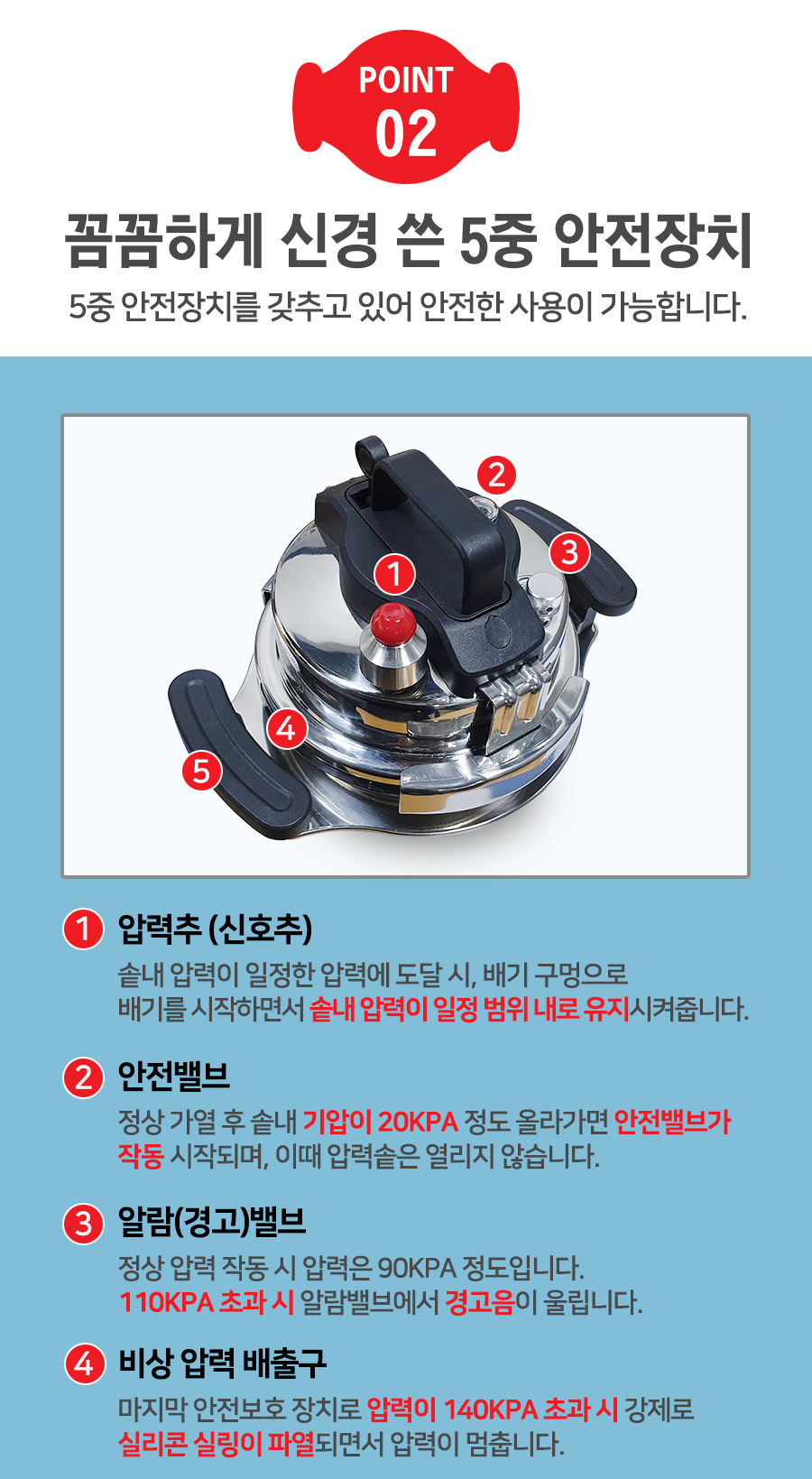 POINT
02

꼼꼼하게 신경 쓴 5중 안전장치

5중 안전장치를 갖추고 있어 안전한 사용이 가능합니다.

2
3
1
4
5

1 압력추 (신호추)

솥내 압력이 일정한 압력에 도달 시, 배기 구멍으로 배기를 시작하면서 솥내 압력이 일정 범위 내로 유지시켜줍니다.

2 안전밸브

정상 가열 후 솥내 기압이 20KPA 정도 올라가면 안전밸브가 작동 시작되며, 이때 압력솥은 열리지 않습니다.

3 알람(경고)밸브

정상 압력 작동 시 압력은 90KPA 정도입니다.
110KPA 초과 시 알람밸브에서 경고음이 울립니다.

4 비상 압력 배출구

마지막 안전보호 장치로 압력이 140KPA 초과 시 강제로 실리콘 실링이 파열되면서 압력이 멈춥니다.