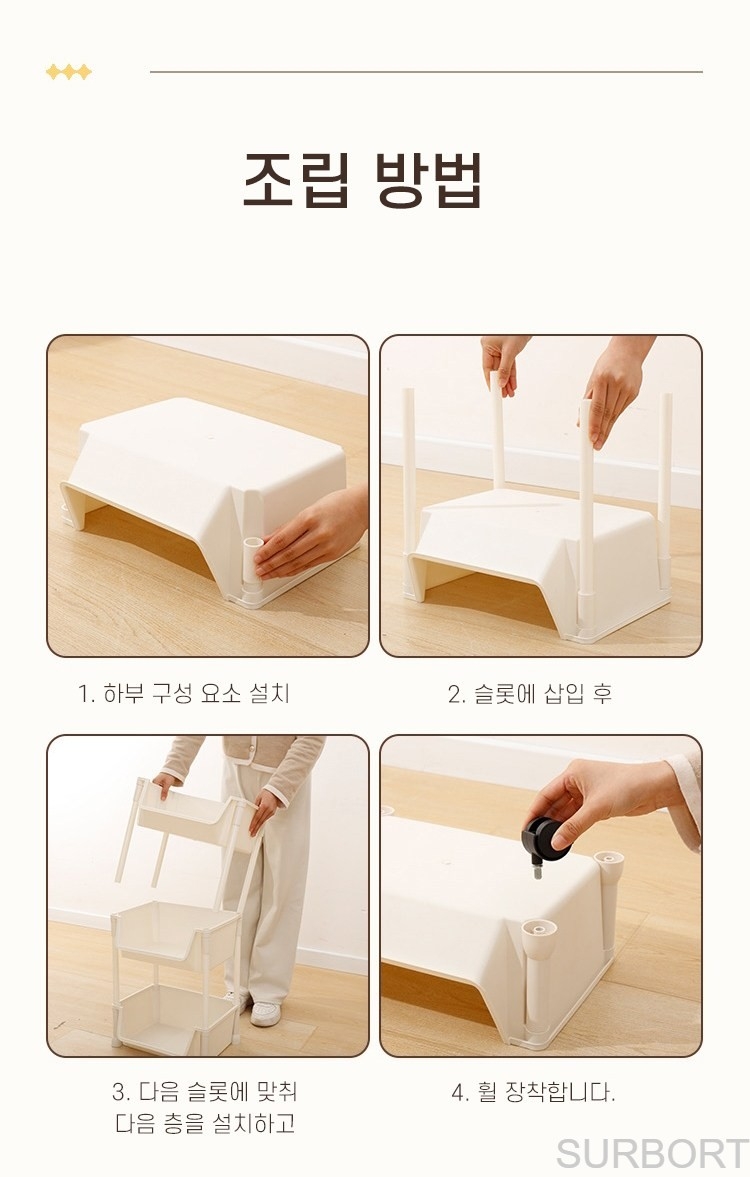 조립 방법

1. 하부 구성 요소 설치

2. 슬롯에 삽입 후

3. 다음 슬롯에 맞춰 다음 층을 설치하고

4. 휠 장착합니다.

SURBORT