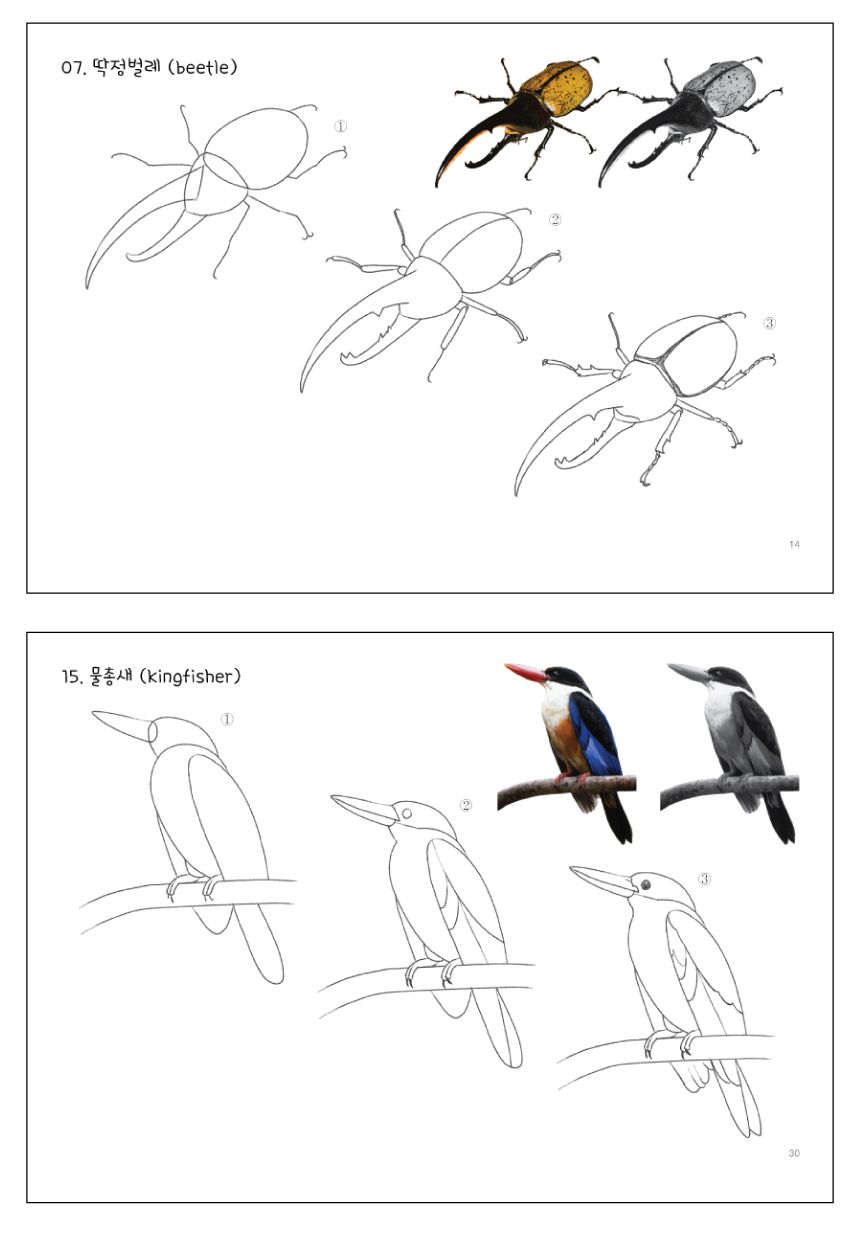 07. 딱정벌레 (beetle)

①

②

③

14

15. 물총새 (kingfisher)

①

②

③

30