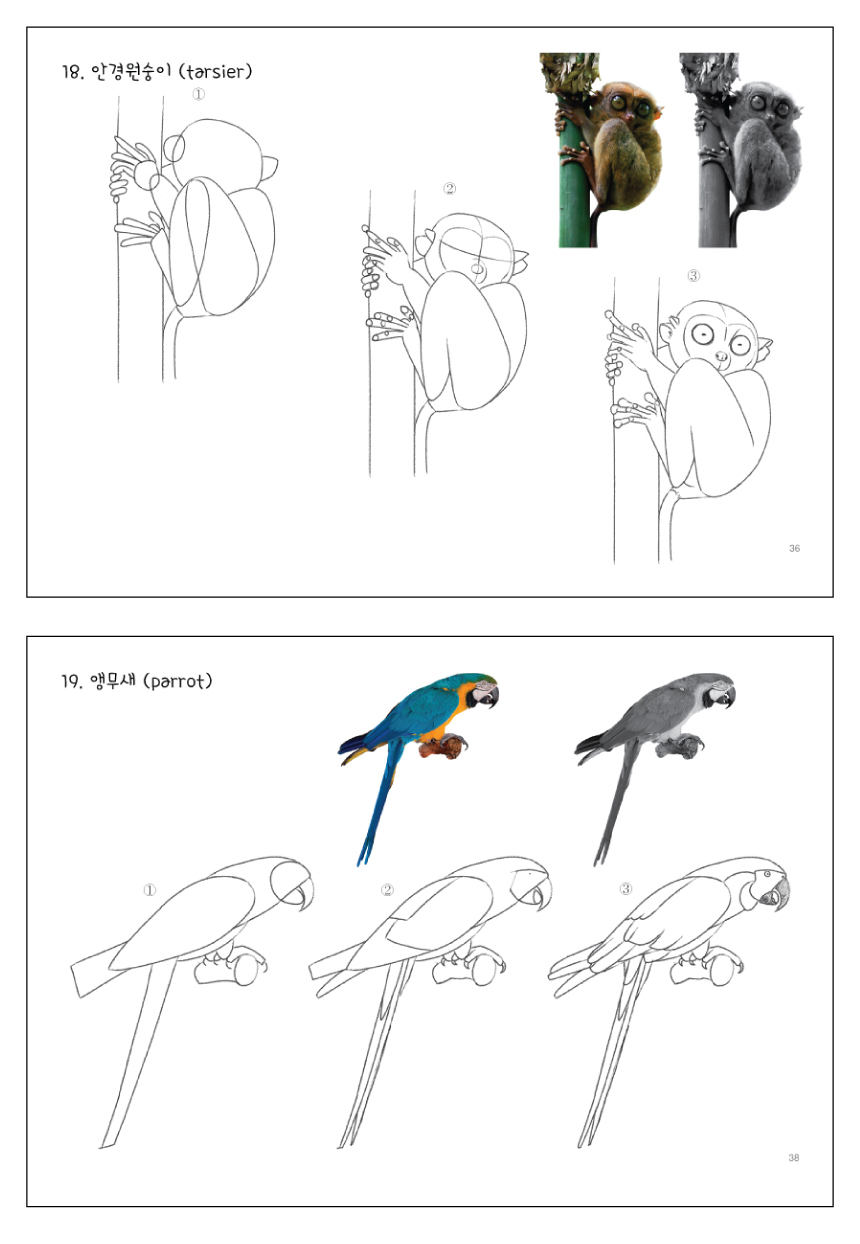 18. 안경원숭이 (tarsier)

①

②

③

36

19. 앵무새 (parrot)

①

②

③

38