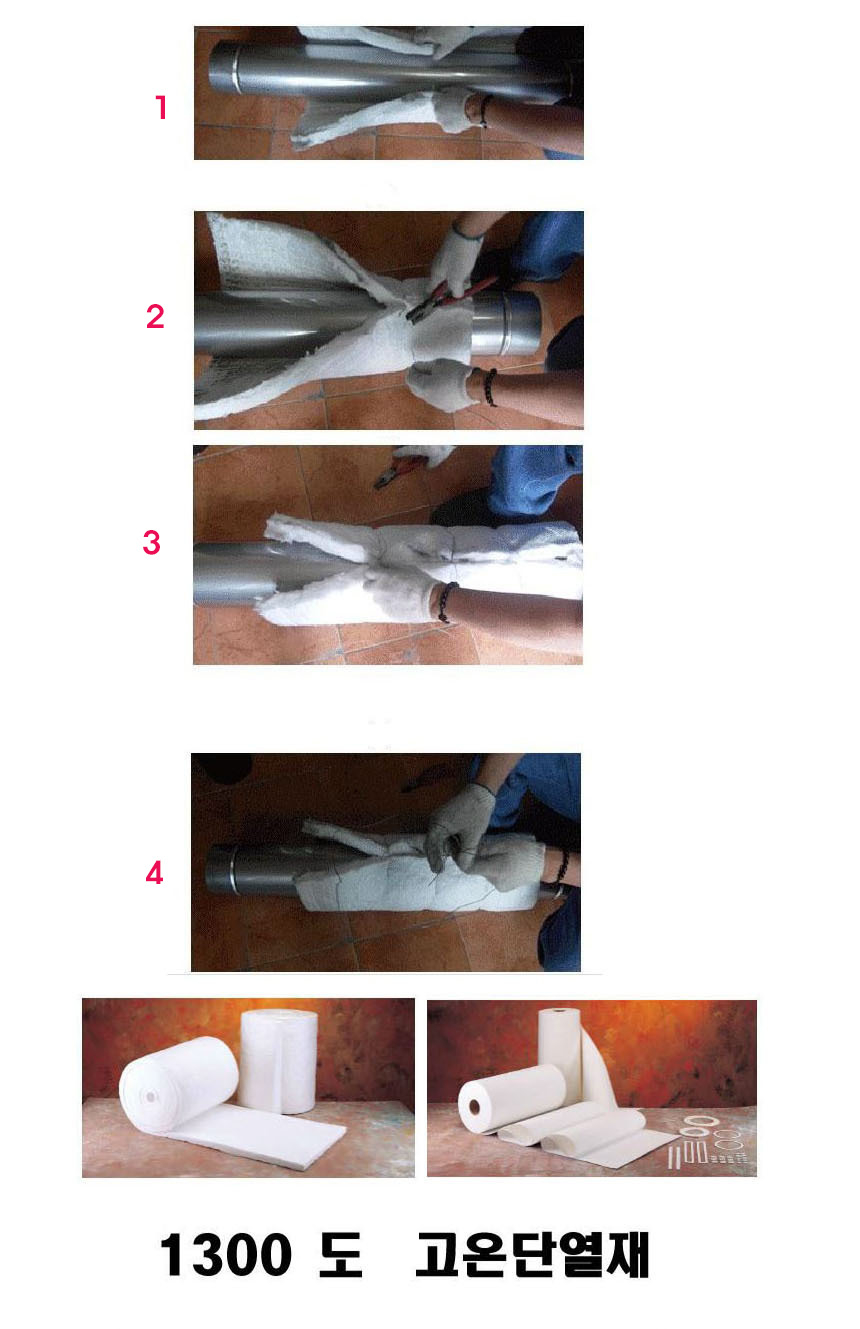 1

2

3

4

1300 도 고온단열재