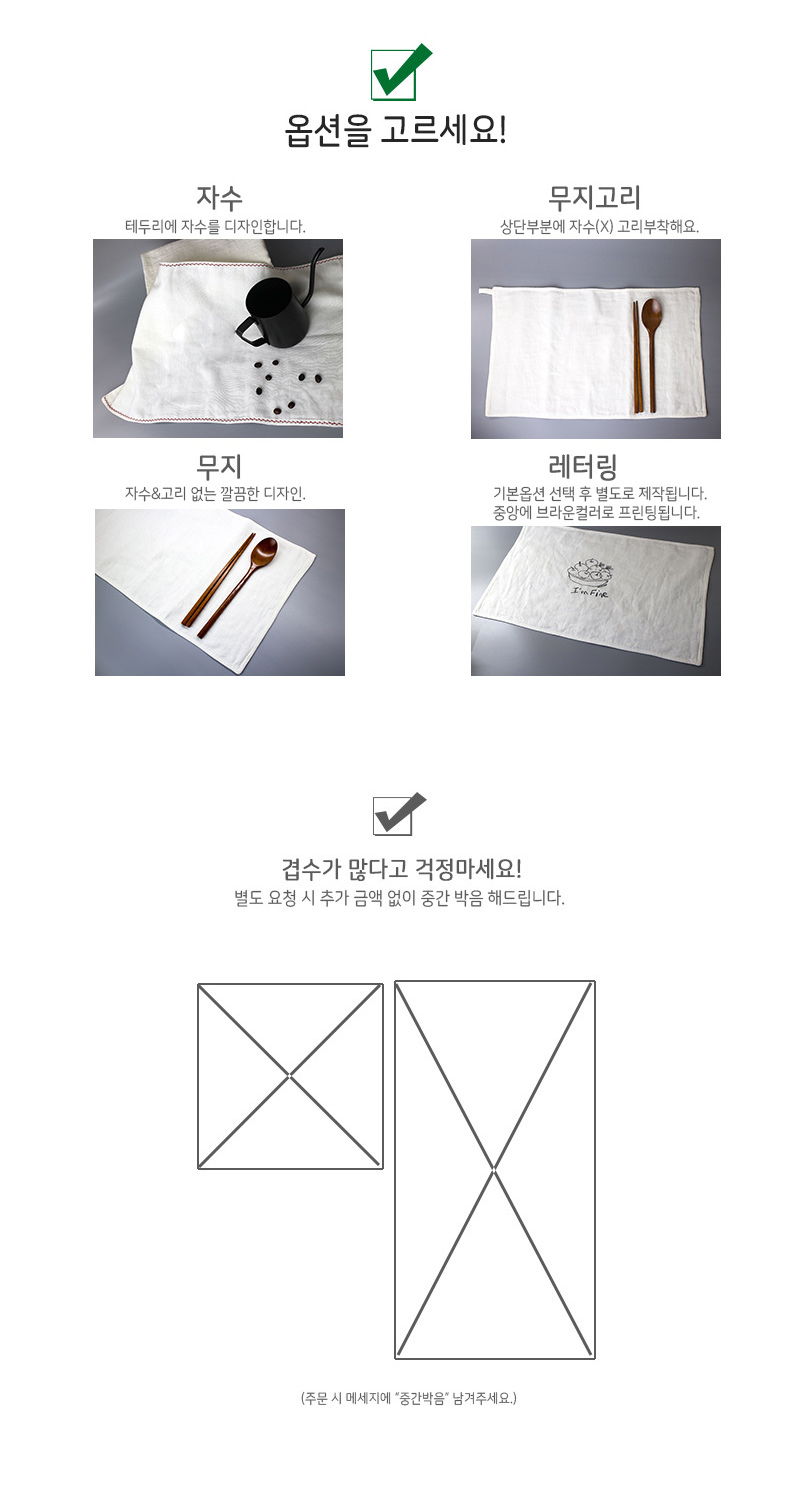 옵션을 고르세요!

자수
테두리에 자수를 디자인합니다.

무지고리
상단부분에 자수(X) 고리부착해요.

무지
자수&고리 없는 깔끔한 디자인.

레터링
기본옵션 선택 후 별도로 제작됩니다.
중앙에 브라운컬러로 프린팅됩니다.

I'm Fine

겹수가 많다고 걱정마세요!
별도 요청 시 추가 금액 없이 중간 박음 해드립니다.

(주문 시 메세지에 "중간박음" 남겨주세요.)