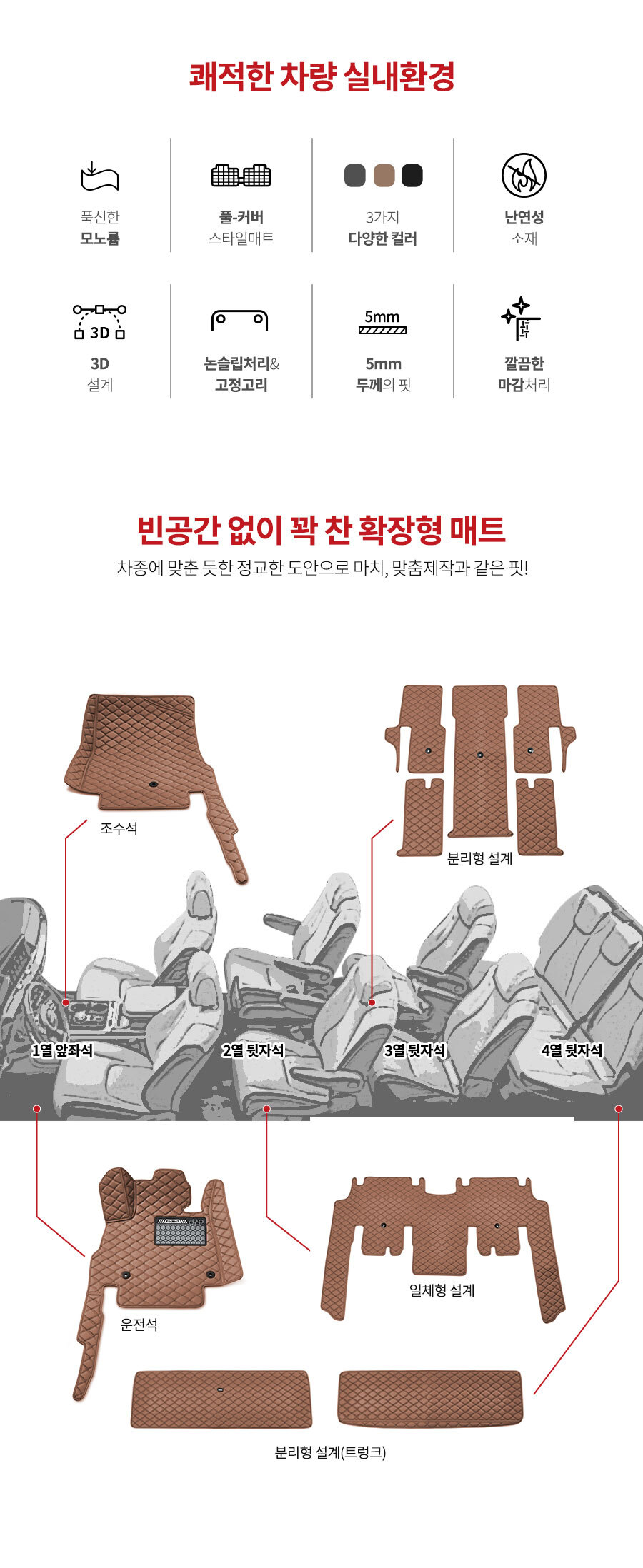 쾌적한 차량 실내환경

푹신한
모노륨

풀-커버
스타일매트

3가지
다양한 컬러

난연성
소재

3D

3D
설계

논슬립처리&
고정고리

5mm

5mm
두께의 핏

깔끔한
마감처리

빈공간 없이 꽉 찬 확장형 매트
차종에 맞춘 듯한 정교한 도안으로 마치, 맞춤제작과 같은 핏!

조수석

분리형 설계

1열 앞좌석

2열 뒷자석

3열 뒷자석

4열 뒷자석

운전석

일체형 설계

분리형 설계(트렁크)