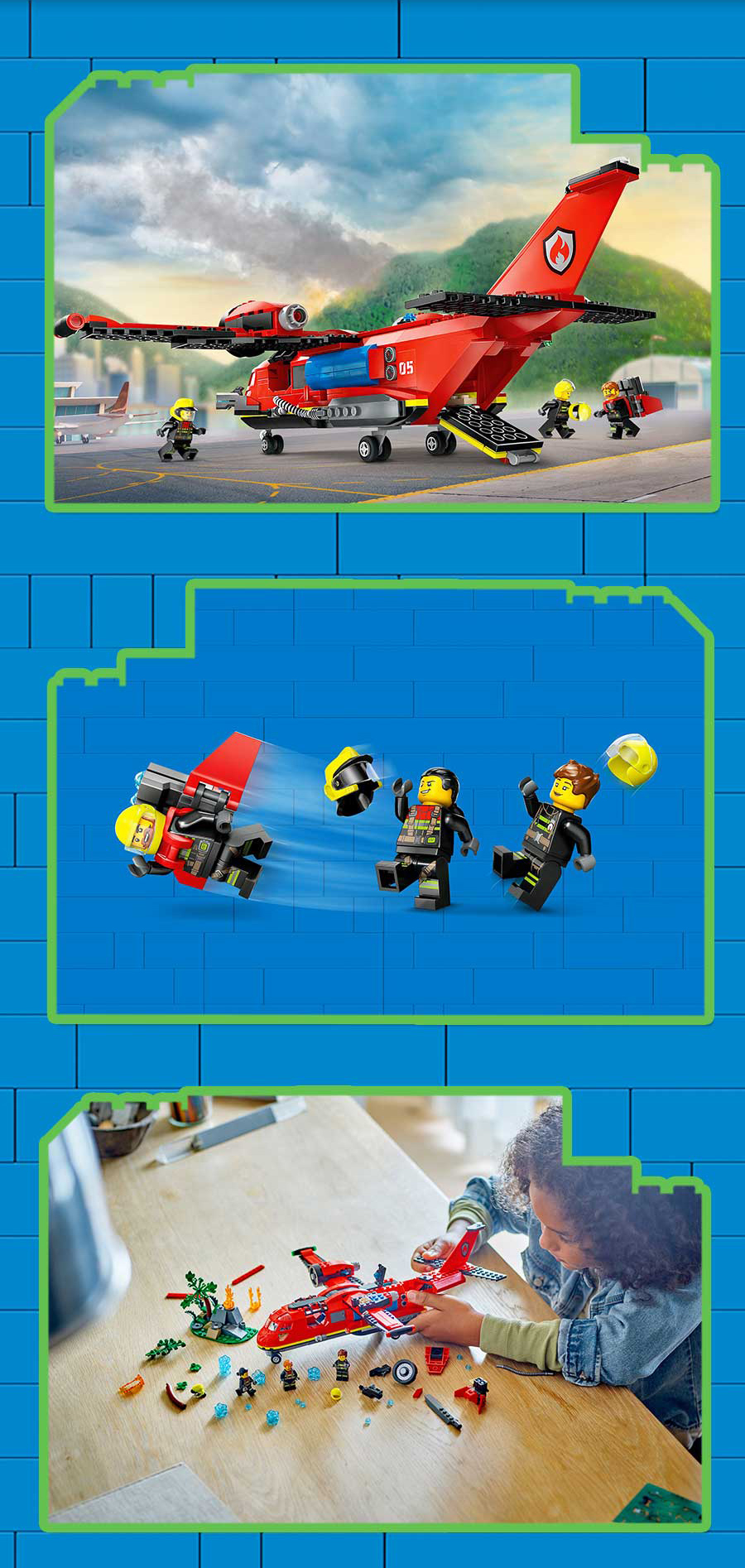 05