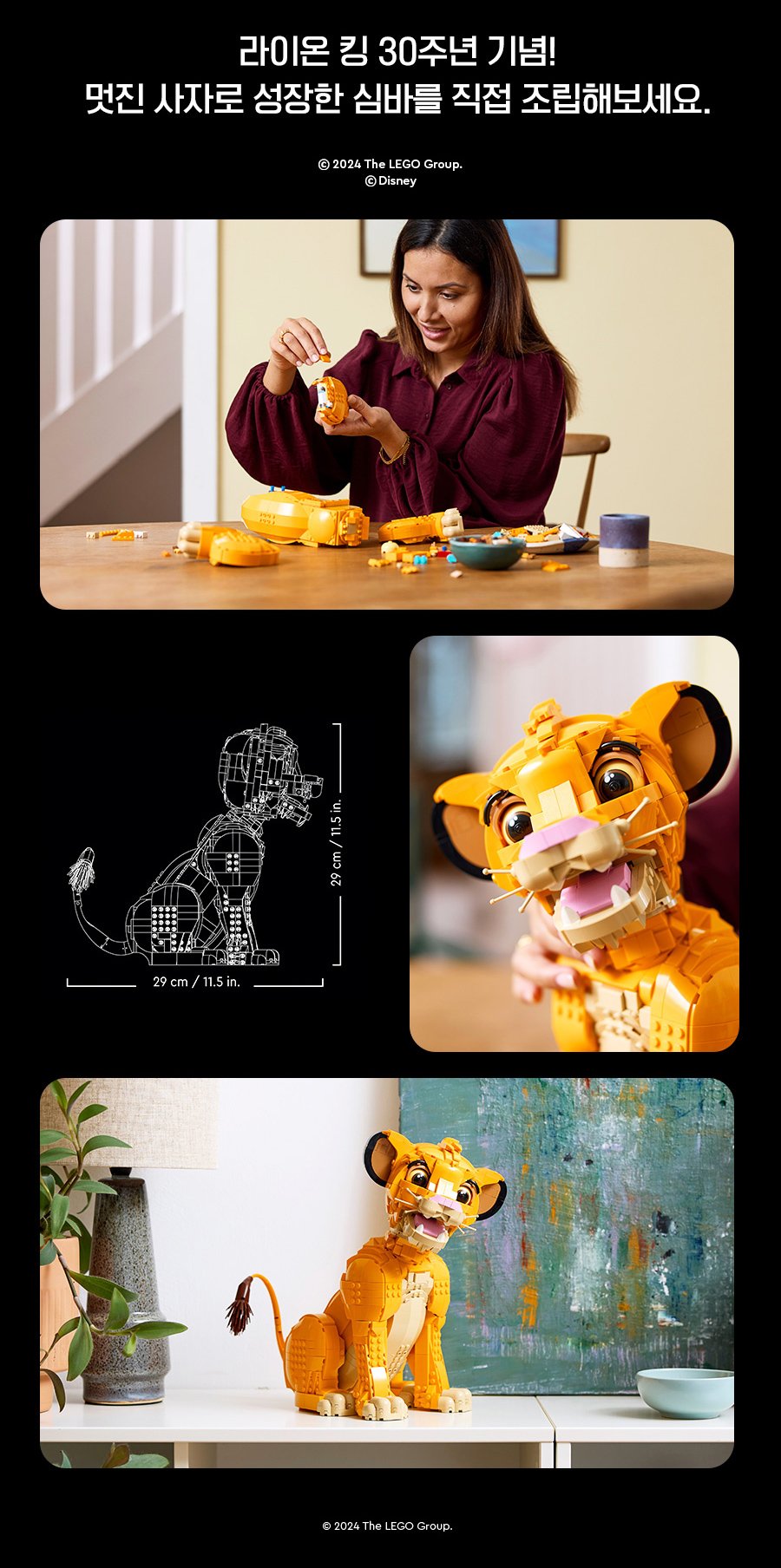 라이온 킹 30주년 기념!
멋진 사자로 성장한 심바를 직접 조립해보세요.

© 2024 The LEGO Group.
© Disney

29 cm / 11.5 in.

29 cm / 11.5 in.

© 2024 The LEGO Group.