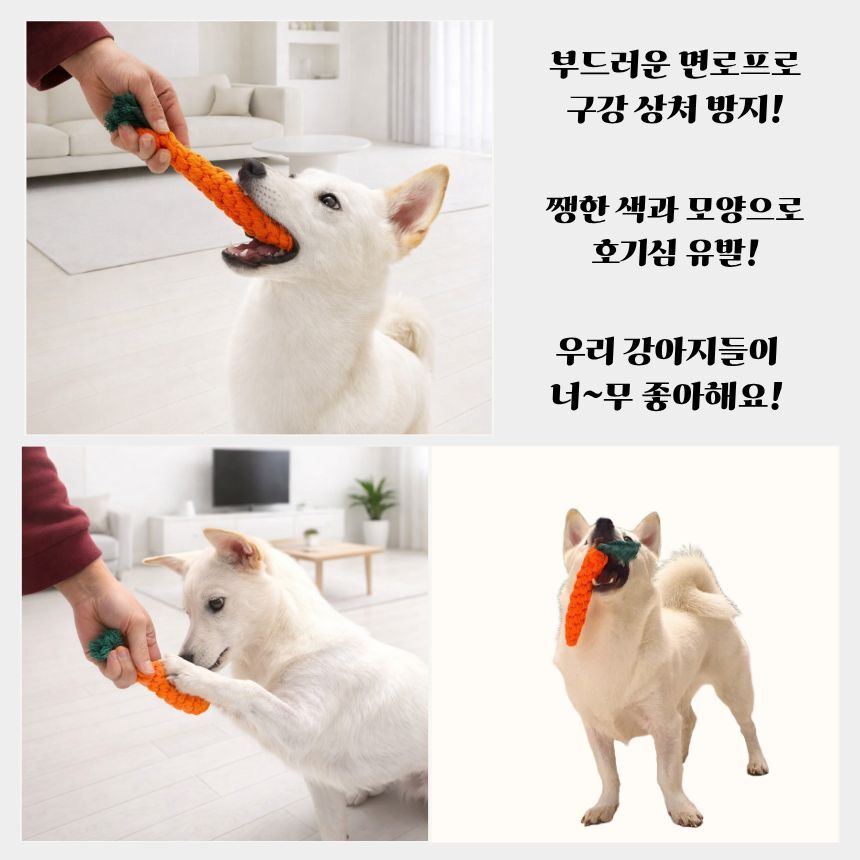 부드러운 면로프로
구강 상처 방지!

쨍한 색과 모양으로
호기심 유발!

우리 강아지들이
너~무 좋아해요!