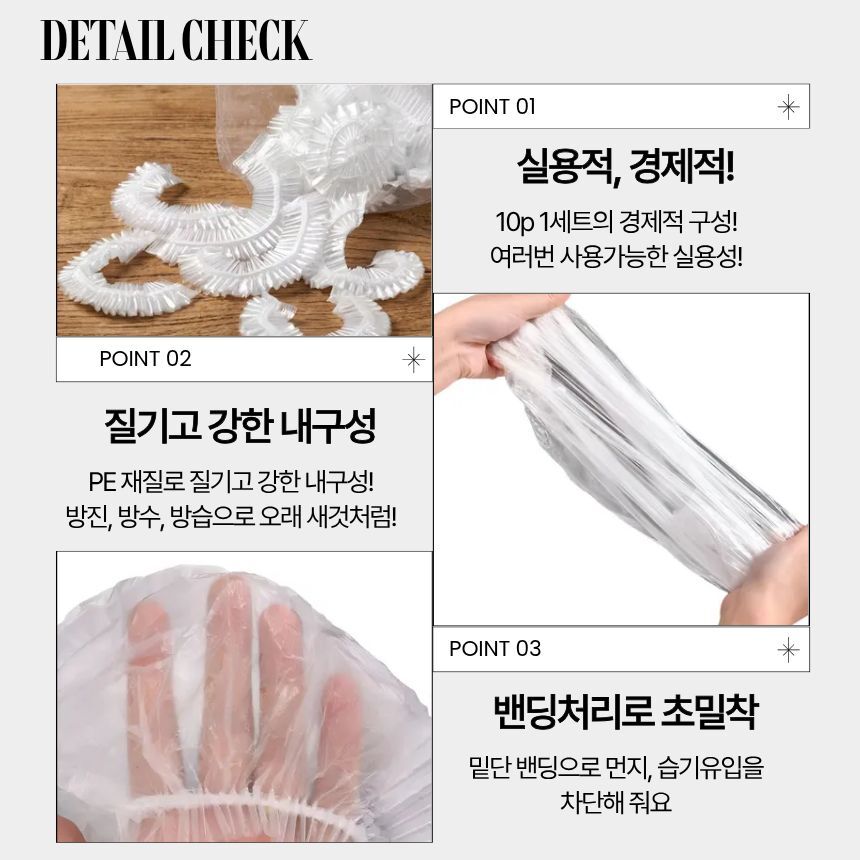 DETAIL CHECK

POINT 01

실용적, 경제적!

10p 1세트의 경제적 구성!
여러번 사용가능한 실용성!

POINT 02

질기고 강한 내구성

PE 재질로 질기고 강한 내구성!
방진, 방수, 방습으로 오래 새것처럼!

POINT 03

밴딩처리로 초밀착

밑단 밴딩으로 먼지, 습기유입을
차단해 줘요