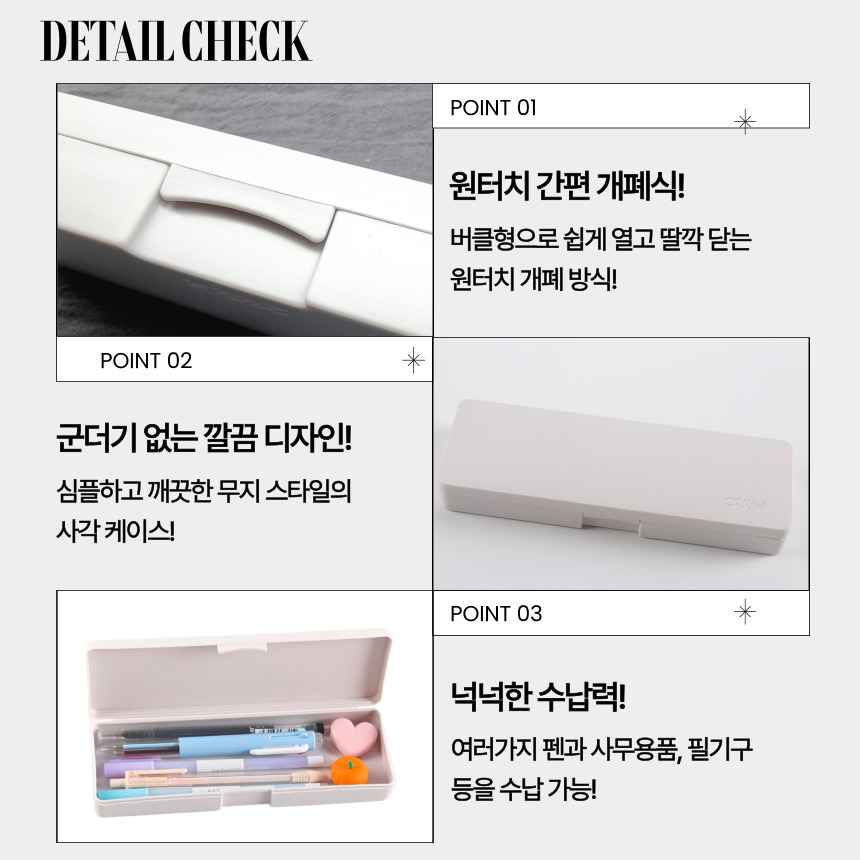 DETAIL CHECK

POINT 01

원터치 간편 개폐식!

버클형으로 쉽게 열고 딸깍 닫는 원터치 개폐 방식!

POINT 02

군더기 없는 깔끔 디자인!

심플하고 깨끗한 무지 스타일의 사각 케이스!

POINT 03

넉넉한 수납력!

여러가지 펜과 사무용품, 필기구 등을 수납 가능!