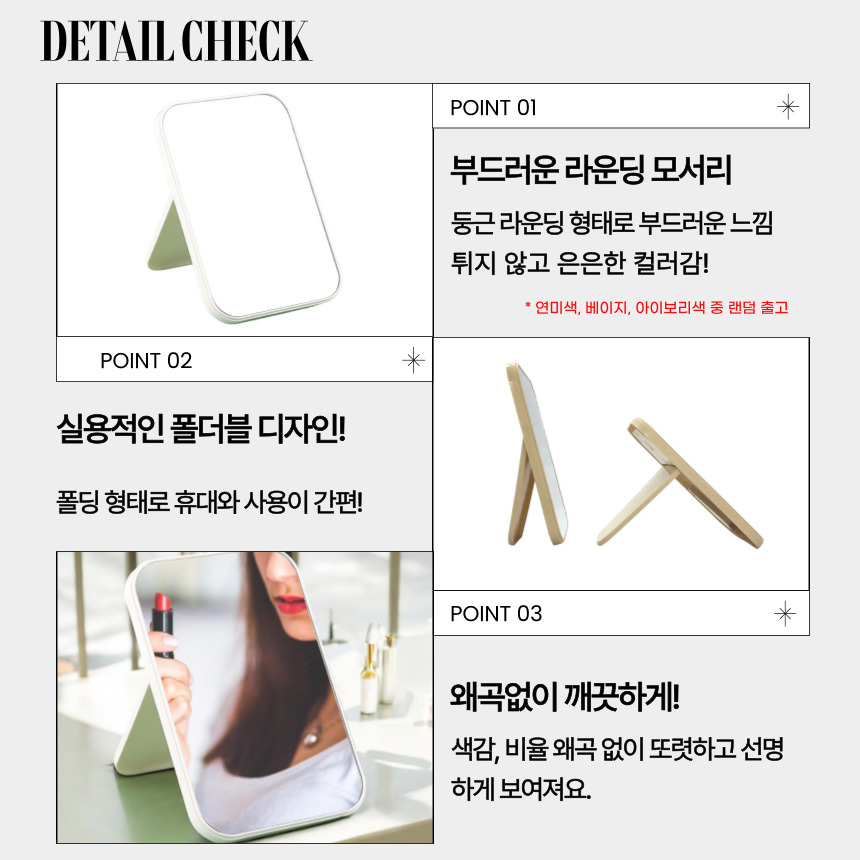 DETAIL CHECK

POINT 01

부드러운 라운딩 모서리

둥근 라운딩 형태로 부드러운 느낌
튀지 않고 은은한 컬러감!

* 연미색, 베이지, 아이보리색 중 랜덤 출고

POINT 02

실용적인 폴더블 디자인!

폴딩 형태로 휴대와 사용이 간편!

POINT 03

왜곡없이 깨끗하게!

색감, 비율 왜곡 없이 또렷하고 선명하게 보여져요.