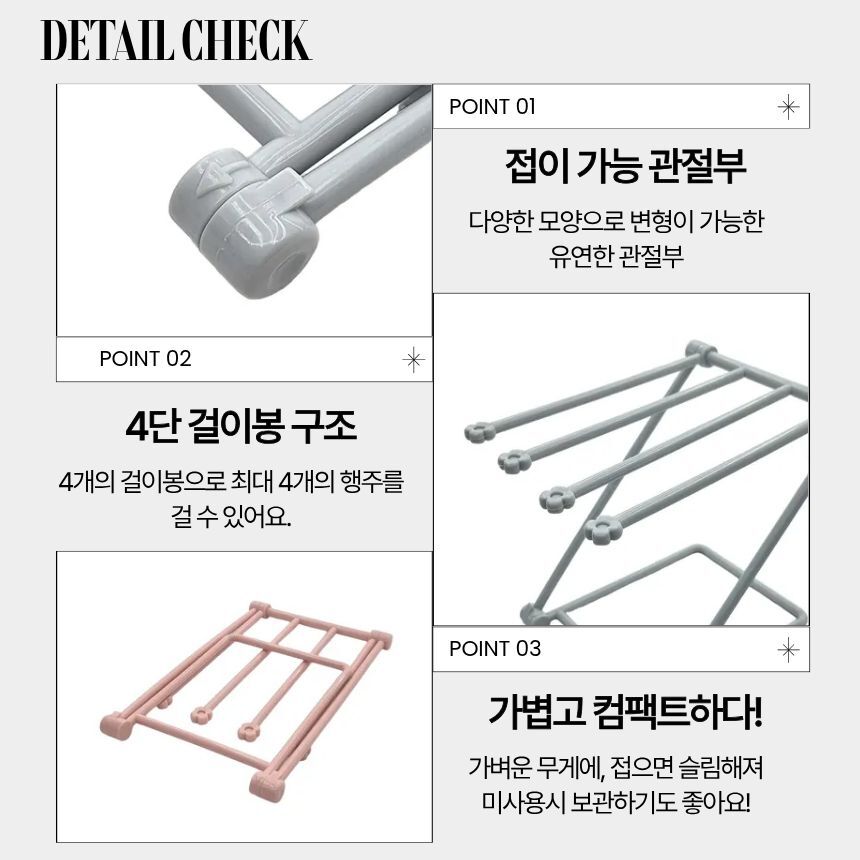 DETAIL CHECK

POINT 01

접이 가능 관절부

다양한 모양으로 변형이 가능한 유연한 관절부

POINT 02

4단 걸이봉 구조

4개의 걸이봉으로 최대 4개의 행주를 걸 수 있어요.

POINT 03

가볍고 컴팩트하다!

가벼운 무게에, 접으면 슬림해져 미사용시 보관하기도 좋아요!