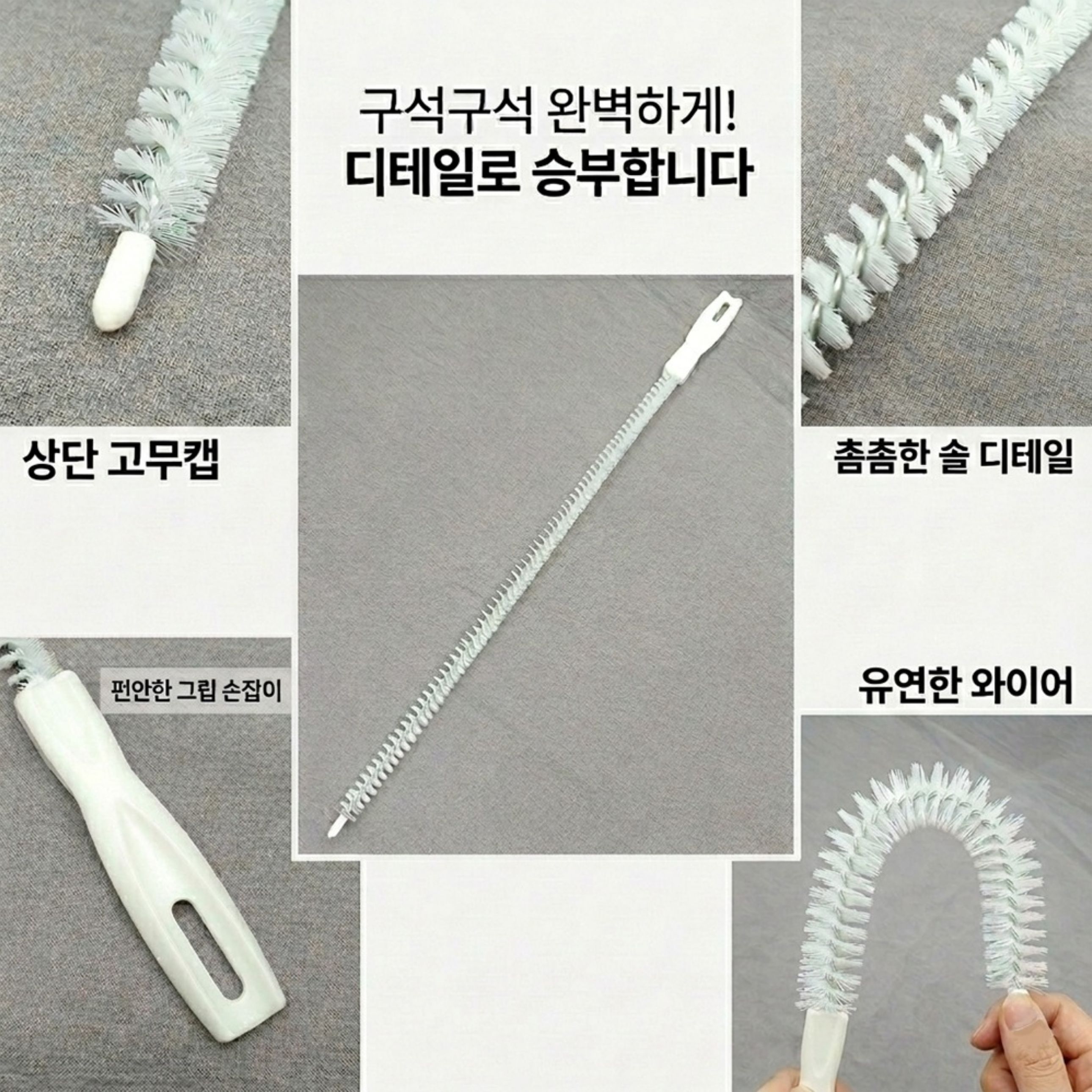 구석구석 완벽하게!
디테일로 승부합니다

상단 고무캡

촘촘한 솔 디테일

편안한 그립 손잡이

유연한 와이어