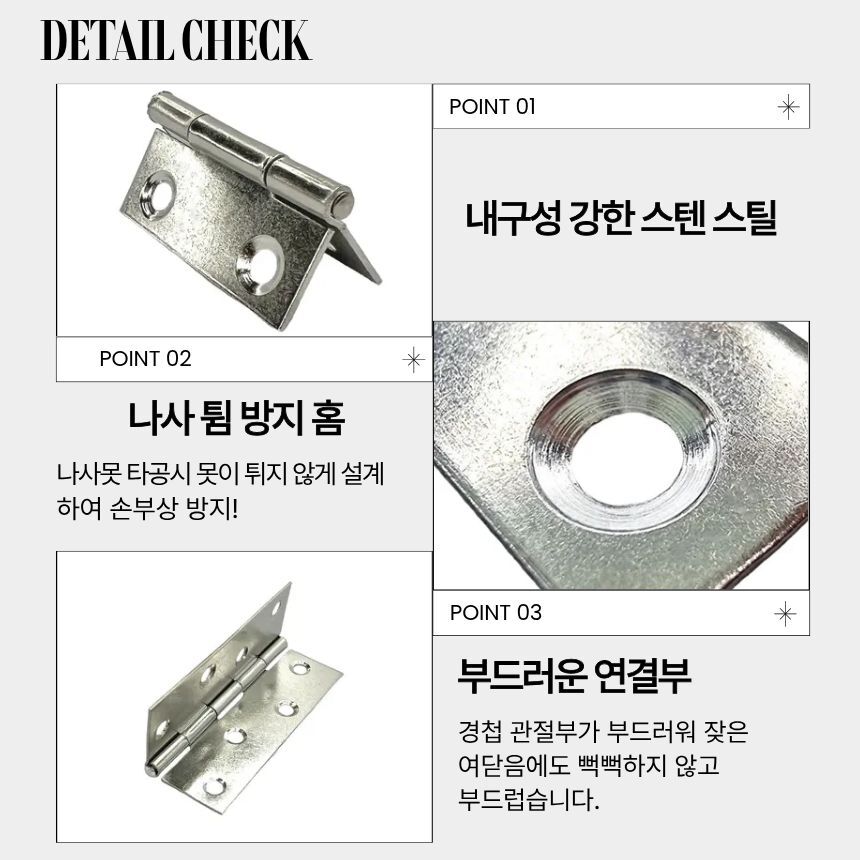 DETAIL CHECK

POINT 01

내구성 강한 스텐 스틸

POINT 02

나사 튐 방지 홈

나사못 타공시 못이 튀지 않게 설계하여 손부상 방지!

POINT 03

부드러운 연결부

경첩 관절부가 부드러워 잦은 여닫음에도 뻑뻑하지 않고 부드럽습니다.