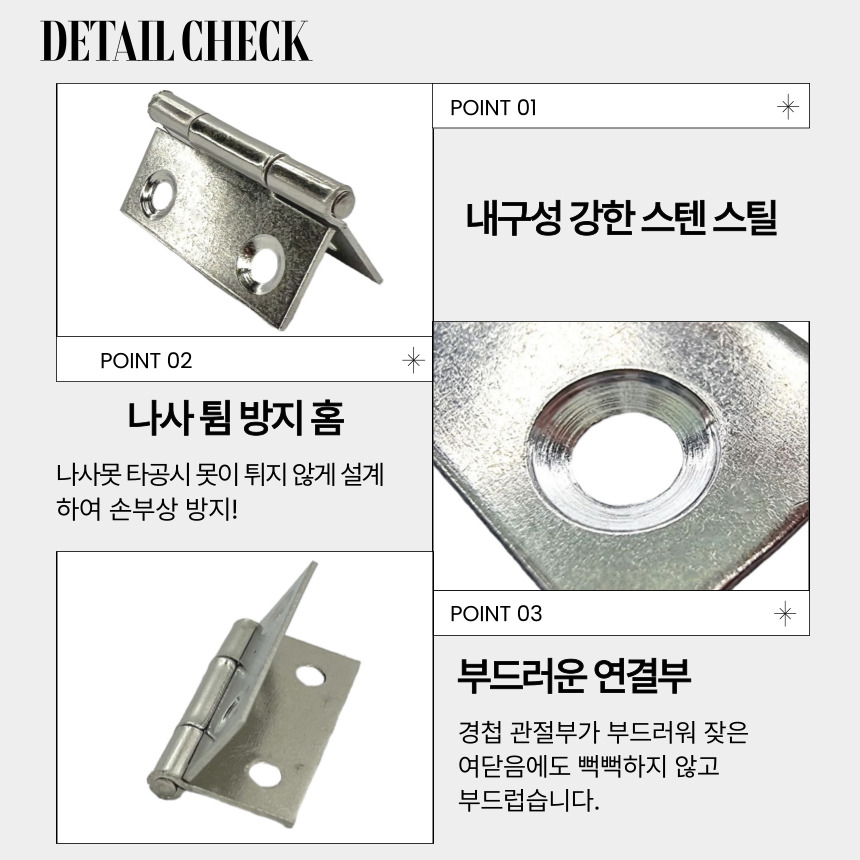 DETAIL CHECK

POINT 01

내구성 강한 스텐 스틸

POINT 02

나사 튐 방지 홈

나사못 타공시 못이 튀지 않게 설계하여 손부상 방지!

POINT 03

부드러운 연결부

경첩 관절부가 부드러워 잦은 여닫음에도 뻑뻑하지 않고 부드럽습니다.