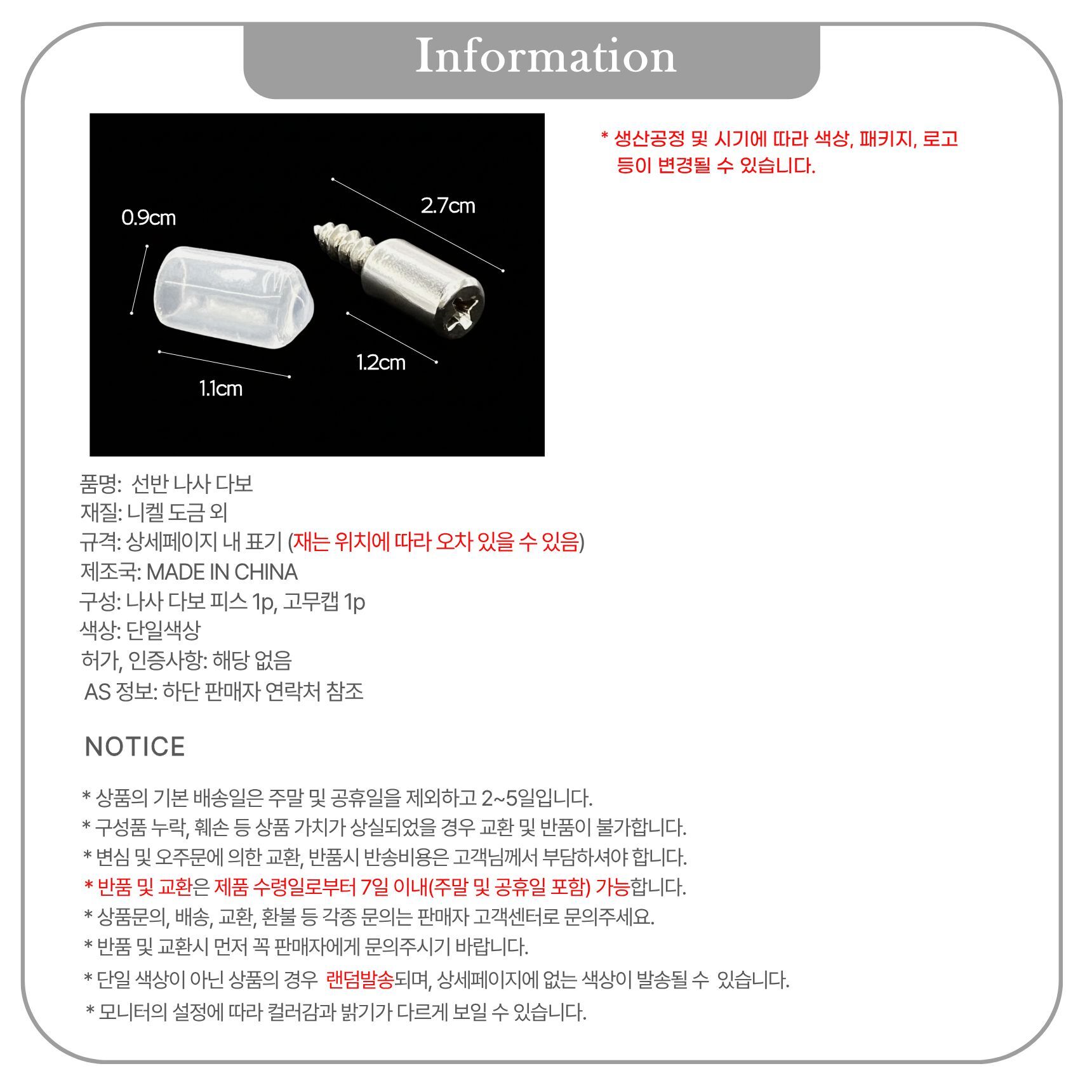 Information

0.9cm

2.7cm

1.2cm

1.1cm

* 생산공정 및 시기에 따라 색상, 패키지, 로고 등이 변경될 수 있습니다.

품명: 선반 나사 다보
재질: 니켈 도금 외
규격: 상세페이지 내 표기 (재는 위치에 따라 오차 있을 수 있음)
제조국: MADE IN CHINA
구성: 나사 다보 피스 1p, 고무캡 1p
색상: 단일색상
허가, 인증사항: 해당 없음
AS 정보: 하단 판매자 연락처 참조

NOTICE

* 상품의 기본 배송일은 주말 및 공휴일을 제외하고 2~5일입니다.
* 구성품 누락, 훼손 등 상품 가치가 상실되었을 경우 교환 및 반품이 불가합니다.
* 변심 및 오주문에 의한 교환, 반품시 반송비용은 고객님께서 부담하셔야 합니다.
* 반품 및 교환은 제품 수령일로부터 7일 이내(주말 및 공휴일 포함) 가능합니다.
* 상품문의, 배송, 교환, 환불 등 각종 문의는 판매자 고객센터로 문의주세요.
* 반품 및 교환시 먼저 꼭 판매자에게 문의주시기 바랍니다.
* 단일 색상이 아닌 상품의 경우 랜덤발송되며, 상세페이지에 없는 색상이 발송될 수 있습니다.
* 모니터의 설정에 따라 컬러감과 밝기가 다르게 보일 수 있습니다.