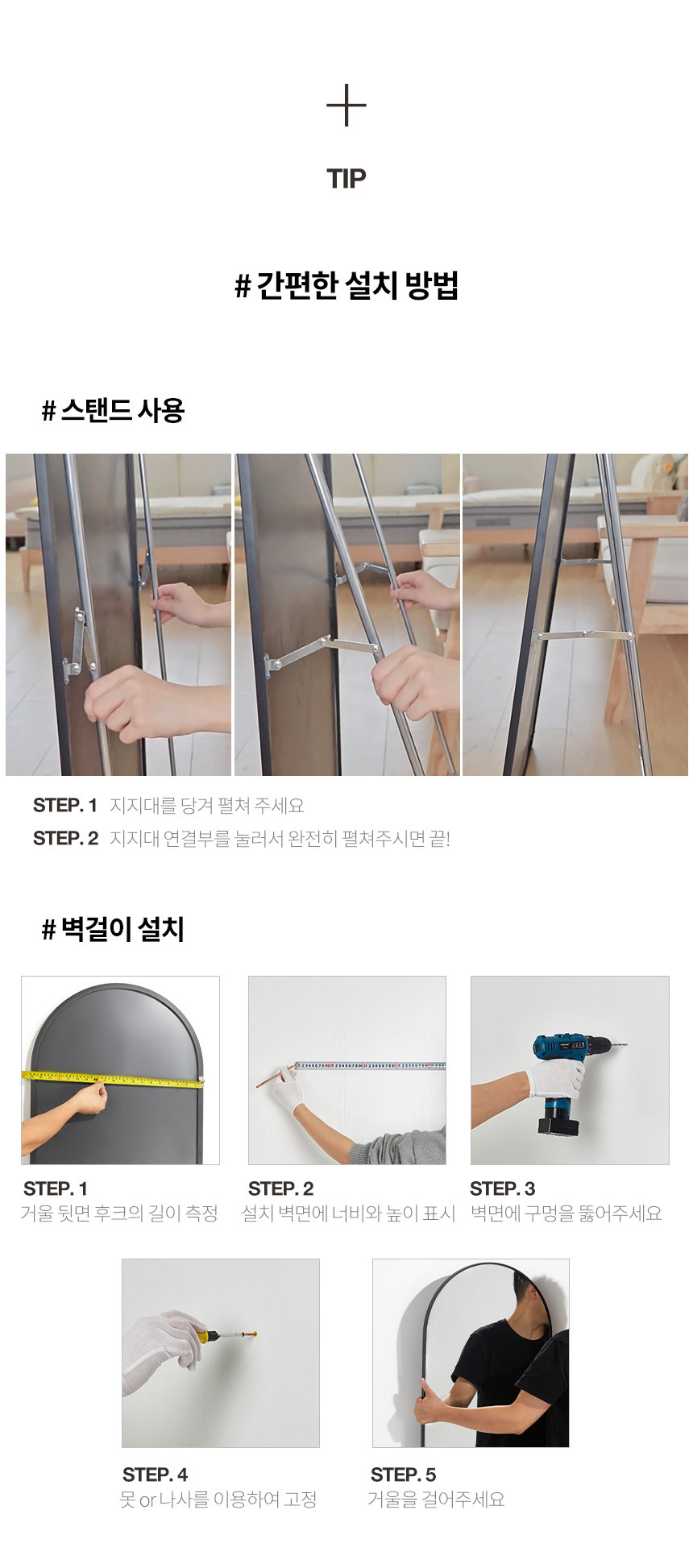 TIP

# 간편한 설치 방법

# 스탠드 사용

STEP. 1 지지대를 당겨 펼쳐 주세요
STEP. 2 지지대 연결부를 눌러서 완전히 펼쳐주시면 끝!

# 벽걸이 설치

STEP. 1
거울 뒷면 후크의 길이 측정

STEP. 2
설치 벽면에 너비와 높이 표시

STEP. 3
벽면에 구멍을 뚫어주세요

STEP. 4
못 or 나사를 이용하여 고정

STEP. 5
거울을 걸어주세요