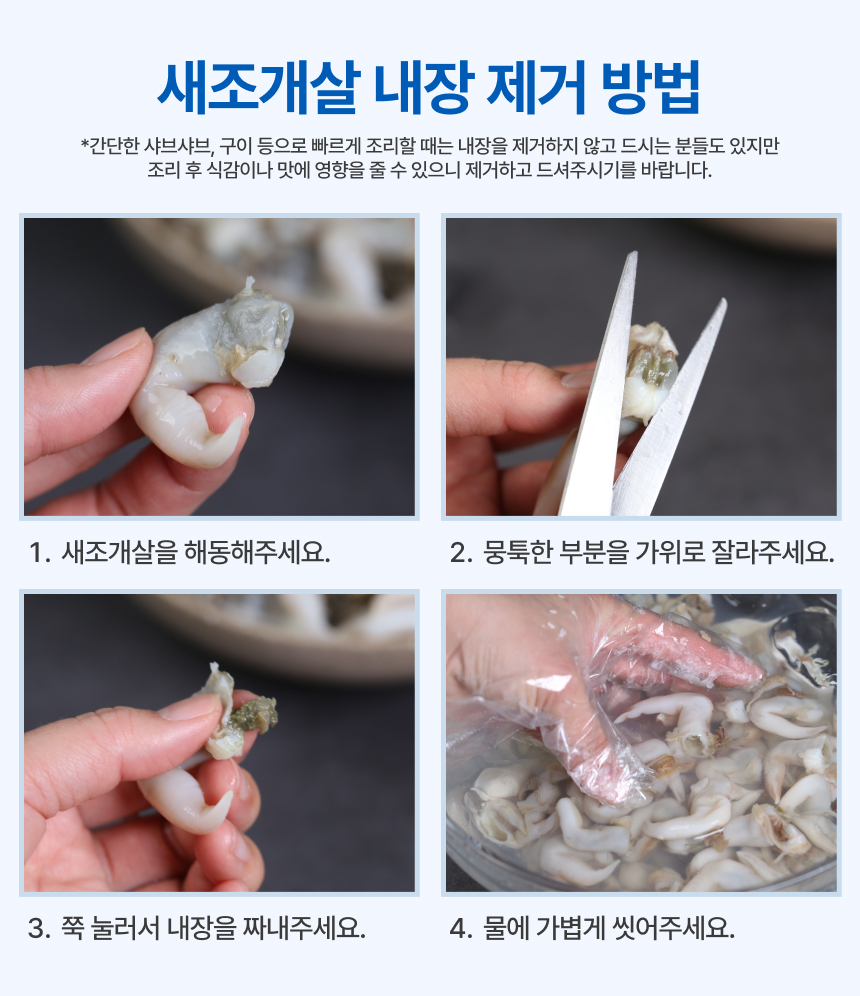 새조개살 내장 제거 방법

*간단한 샤브샤브, 구이 등으로 빠르게 조리할 때는 내장을 제거하지 않고 드시는 분들도 있지만 조리 후 식감이나 맛에 영향을 줄 수 있으니 제거하고 드셔주시기를 바랍니다.

1. 새조개살을 해동해주세요.

2. 뭉툭한 부분을 가위로 잘라주세요.

3. 쭉 눌러서 내장을 짜내주세요.

4. 물에 가볍게 씻어주세요.