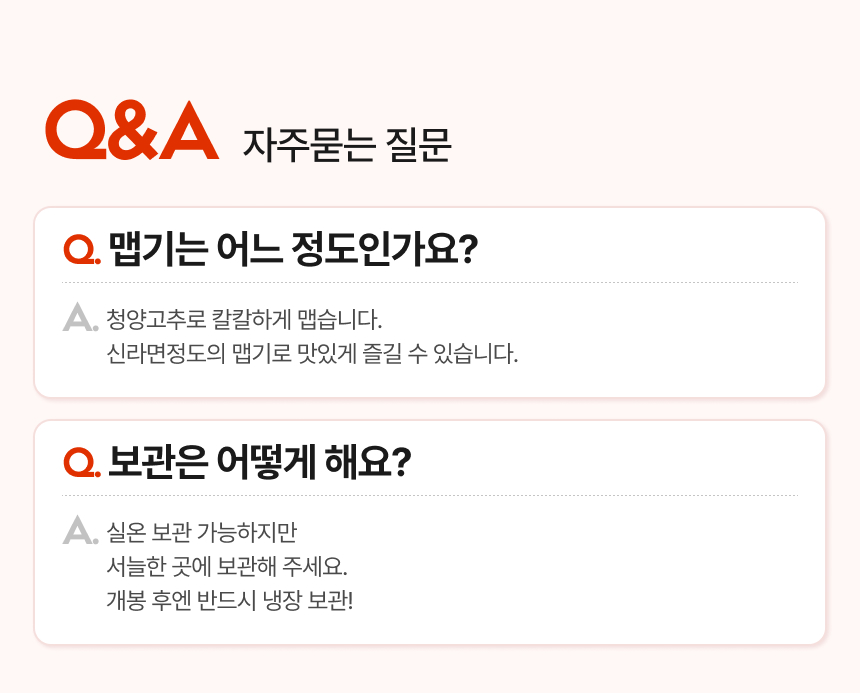 Q&A 자주묻는 질문

Q. 맵기는 어느 정도인가요?

A. 청양고추로 칼칼하게 맵습니다.
신라면정도의 맵기로 맛있게 즐길 수 있습니다.

Q. 보관은 어떻게 해요?

A. 실온 보관 가능하지만
서늘한 곳에 보관해 주세요.
개봉 후엔 반드시 냉장 보관!