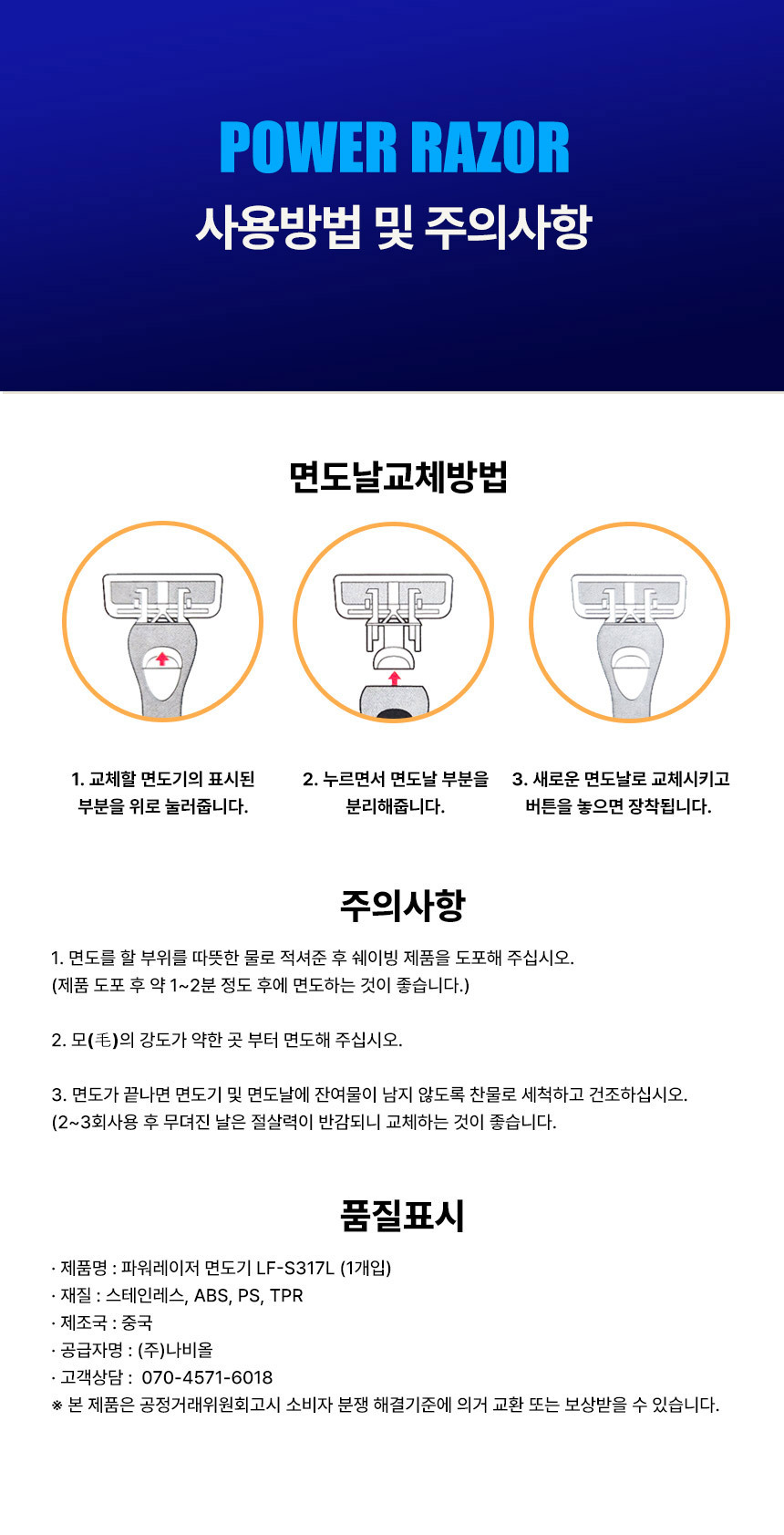 POWER RAZOR
사용방법 및 주의사항

면도날교체방법

1. 교체할 면도기의 표시된 부분을 위로 눌러줍니다.

2. 누르면서 면도날 부분을 분리해줍니다.

3. 새로운 면도날로 교체시키고 버튼을 놓으면 장착됩니다.

주의사항

1. 면도를 할 부위를 따뜻한 물로 적셔준 후 쉐이빙 제품을 도포해 주십시오.
(제품 도포 후 약 1~2분 정도 후에 면도하는 것이 좋습니다.)

2. 모(毛)의 강도가 약한 곳 부터 면도해 주십시오.

3. 면도가 끝나면 면도기 및 면도날에 잔여물이 남지 않도록 찬물로 세척하고 건조하십시오.
(2~3회사용 후 무뎌진 날은 절살력이 반감되니 교체하는 것이 좋습니다.

품질표시

· 제품명 : 파워레이저 면도기 LF-S317L (1개입)
· 재질 : 스테인레스, ABS, PS, TPR
· 제조국 : 중국
· 공급자명 : (주)나비올
· 고객상담 : 070-4571-6018
※ 본 제품은 공정거래위원회고시 소비자 분쟁 해결기준에 의거 교환 또는 보상받을 수 있습니다.