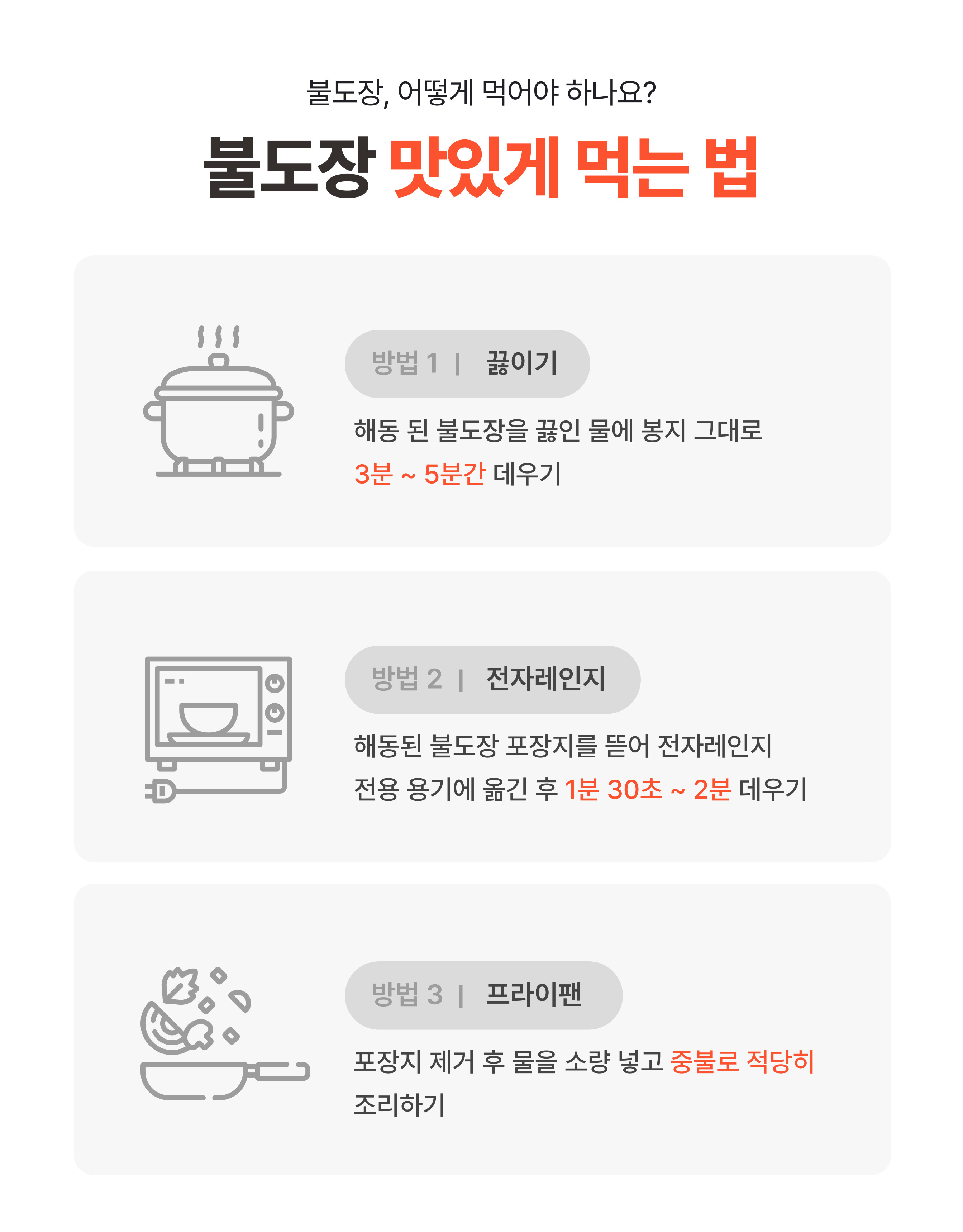 불도장, 어떻게 먹어야 하나요?

불도장 맛있게 먹는 법

방법 1 | 끓이기

해동 된 불도장을 끓인 물에 봉지 그대로 3분 ~ 5분간 데우기

방법 2 | 전자레인지

해동된 불도장 포장지를 뜯어 전자레인지 전용 용기에 옮긴 후 1분 30초 ~ 2분 데우기

방법 3 | 프라이팬

포장지 제거 후 물을 소량 넣고 중불로 적당히 조리하기