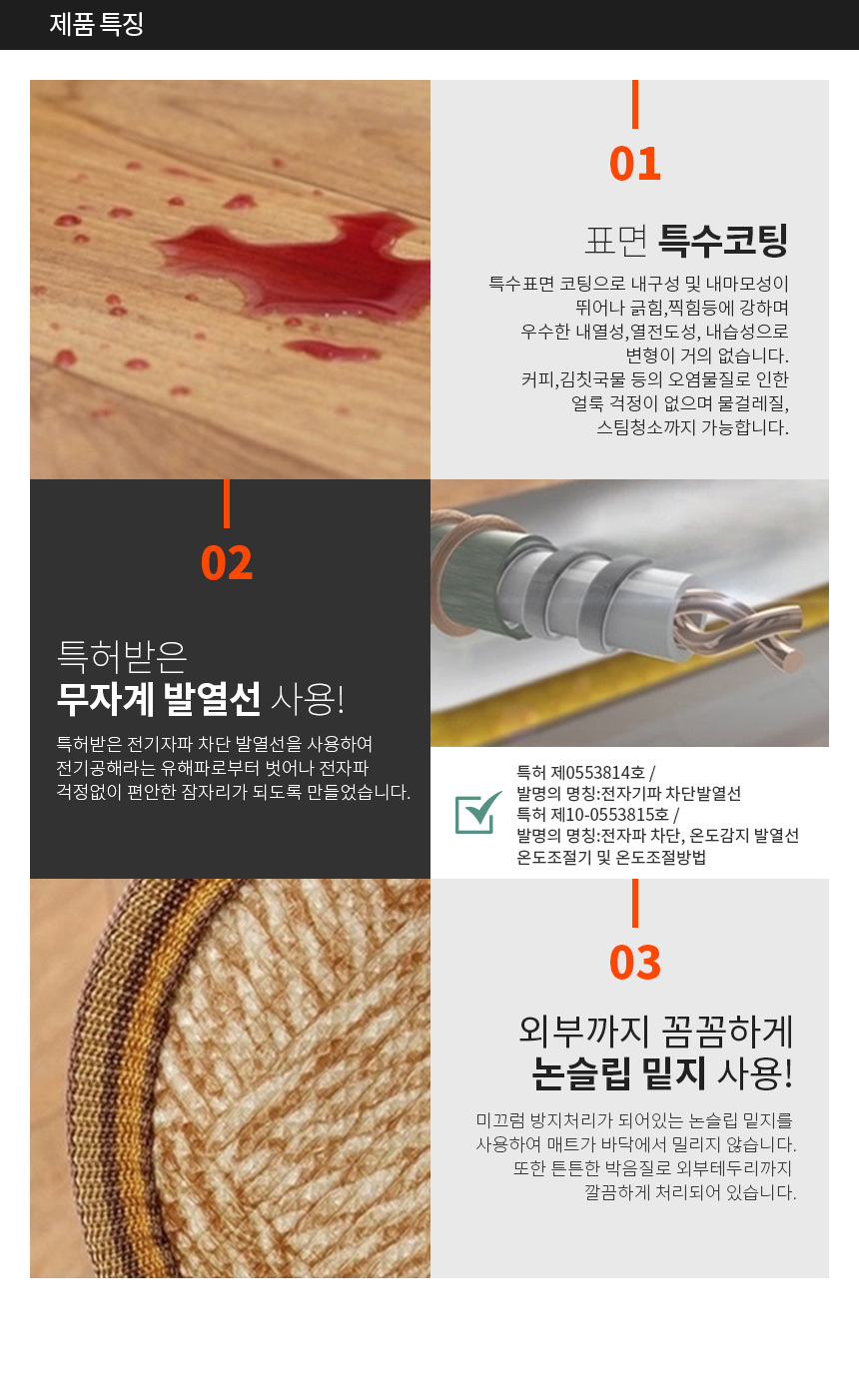 제품 특징

01

표면 특수코팅

특수표면 코팅으로 내구성 및 내마모성이 뛰어나 긁힘,찍힘등에 강하며 우수한 내열성,열전도성, 내습성으로 변형이 거의 없습니다.
커피,김칫국물 등의 오염물질로 인한 얼룩 걱정이 없으며 물걸레질, 스팀청소까지 가능합니다.

02

특허받은
무자계 발열선 사용!

특허받은 전기자파 차단 발열선을 사용하여 전기공해라는 유해파로부터 벗어나 전자파 걱정없이 편안한 잠자리가 되도록 만들었습니다.

특허 제0553814호 /
발명의 명칭:전자기파 차단발열선
특허 제10-0553815호 /
발명의 명칭:전자파 차단, 온도감지 발열선
온도조절기 및 온도조절방법

03

외부까지 꼼꼼하게
논슬립 밑지 사용!

미끄럼 방지처리가 되어있는 논슬립 밑지를 사용하여 매트가 바닥에서 밀리지 않습니다.
또한 튼튼한 박음질로 외부테두리까지 깔끔하게 처리되어 있습니다.