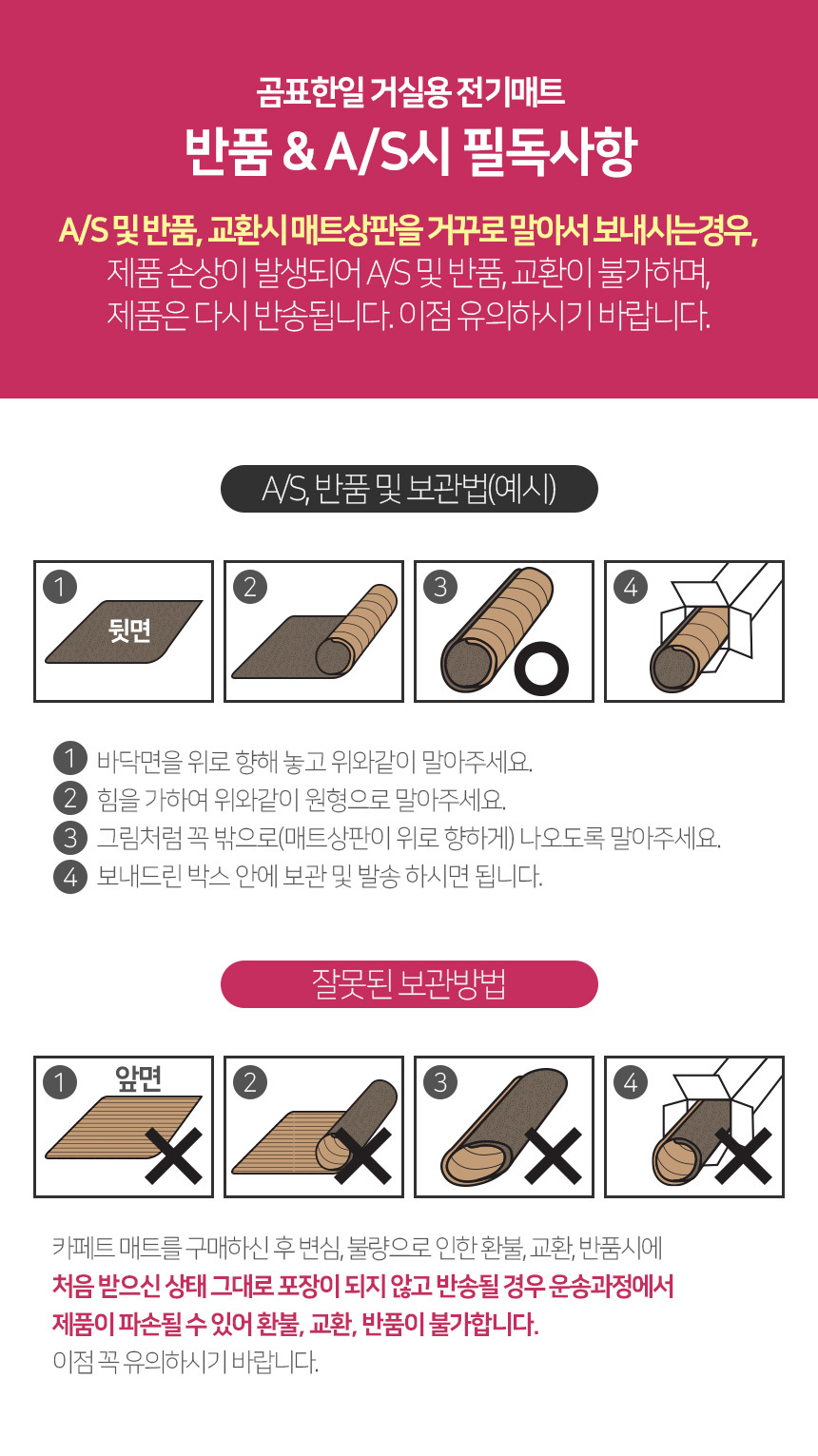 곰표한일 거실용 전기매트
반품 & A/S시 필독사항

A/S 및 반품, 교환시 매트상판을 거꾸로 말아서 보내시는경우,
제품 손상이 발생되어 A/S 및 반품, 교환이 불가하며,
제품은 다시 반송됩니다. 이점 유의하시기 바랍니다.

A/S, 반품 및 보관법(예시)

1 뒷면
2
3
4

1 바닥면을 위로 향해 놓고 위와같이 말아주세요.
2 힘을 가하여 위와같이 원형으로 말아주세요.
3 그림처럼 꼭 밖으로(매트상판이 위로 향하게) 나오도록 말아주세요.
4 보내드린 박스 안에 보관 및 발송 하시면 됩니다.

잘못된 보관방법

1 앞면
2
3
4

카페트 매트를 구매하신 후 변심, 불량으로 인한 환불, 교환, 반품시에
처음 받으신 상태 그대로 포장이 되지 않고 반송될 경우 운송과정에서
제품이 파손될 수 있어 환불, 교환, 반품이 불가합니다.
이점 꼭 유의하시기 바랍니다.