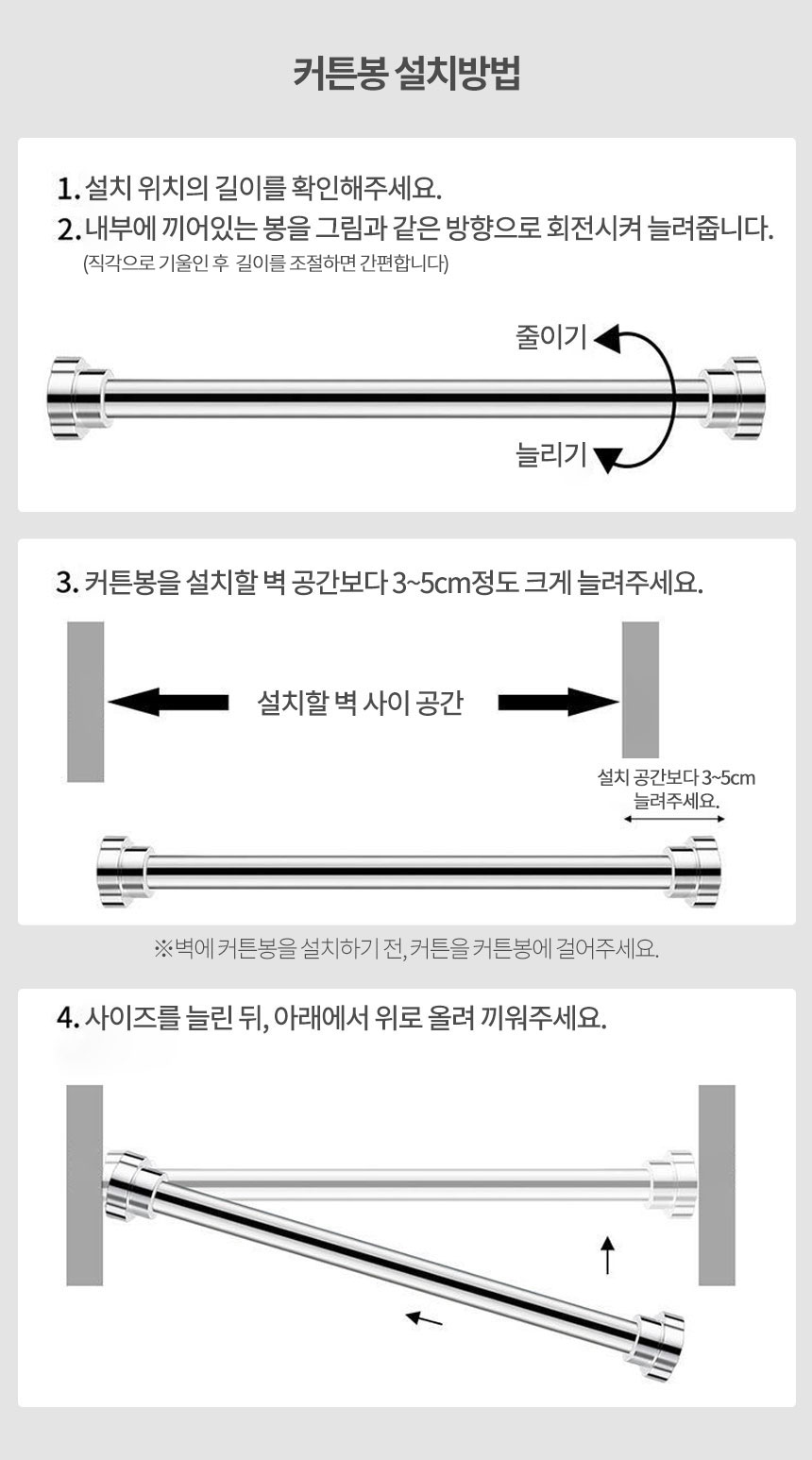 커튼봉 설치방법

1. 설치 위치의 길이를 확인해주세요.
2. 내부에 끼어있는 봉을 그림과 같은 방향으로 회전시켜 늘려줍니다.
(직각으로 기울인 후 길이를 조절하면 간편합니다)

줄이기

늘리기

3. 커튼봉을 설치할 벽 공간보다 3~5cm정도 크게 늘려주세요.

설치할 벽 사이 공간

설치 공간보다 3~5cm 늘려주세요.

※벽에 커튼봉을 설치하기 전, 커튼을 커튼봉에 걸어주세요.

4. 사이즈를 늘린 뒤, 아래에서 위로 올려 끼워주세요.