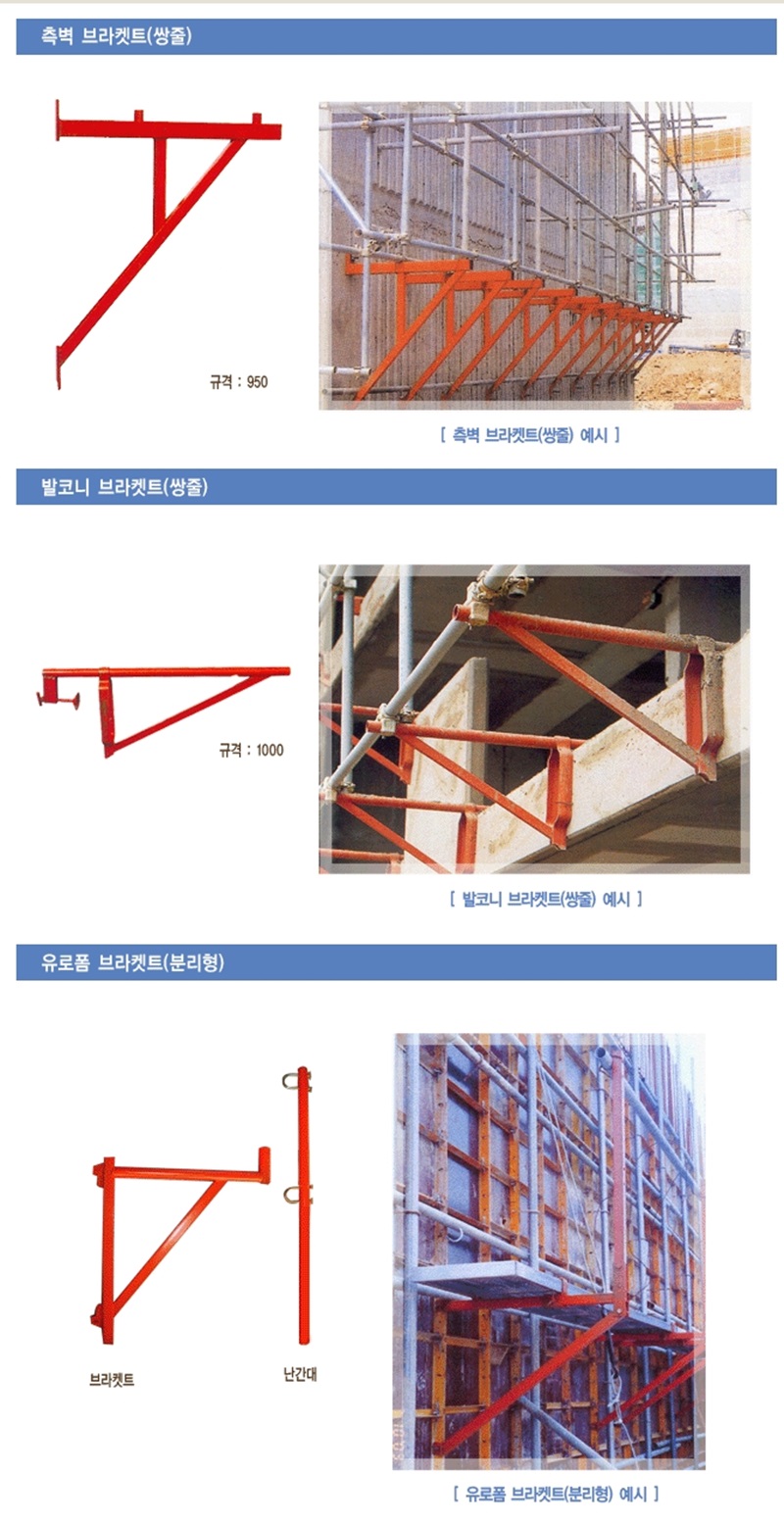 측벽 브라켓트(쌍줄)

규격 : 950

[ 측벽 브라켓트(쌍줄) 예시 ]

발코니 브라켓트(쌍줄)

규격 : 1000

[ 발코니 브라켓트(쌍줄) 예시 ]

유로폼 브라켓트(분리형)

브라켓트

난간대

[ 유로폼 브라켓트(분리형) 예시 ]