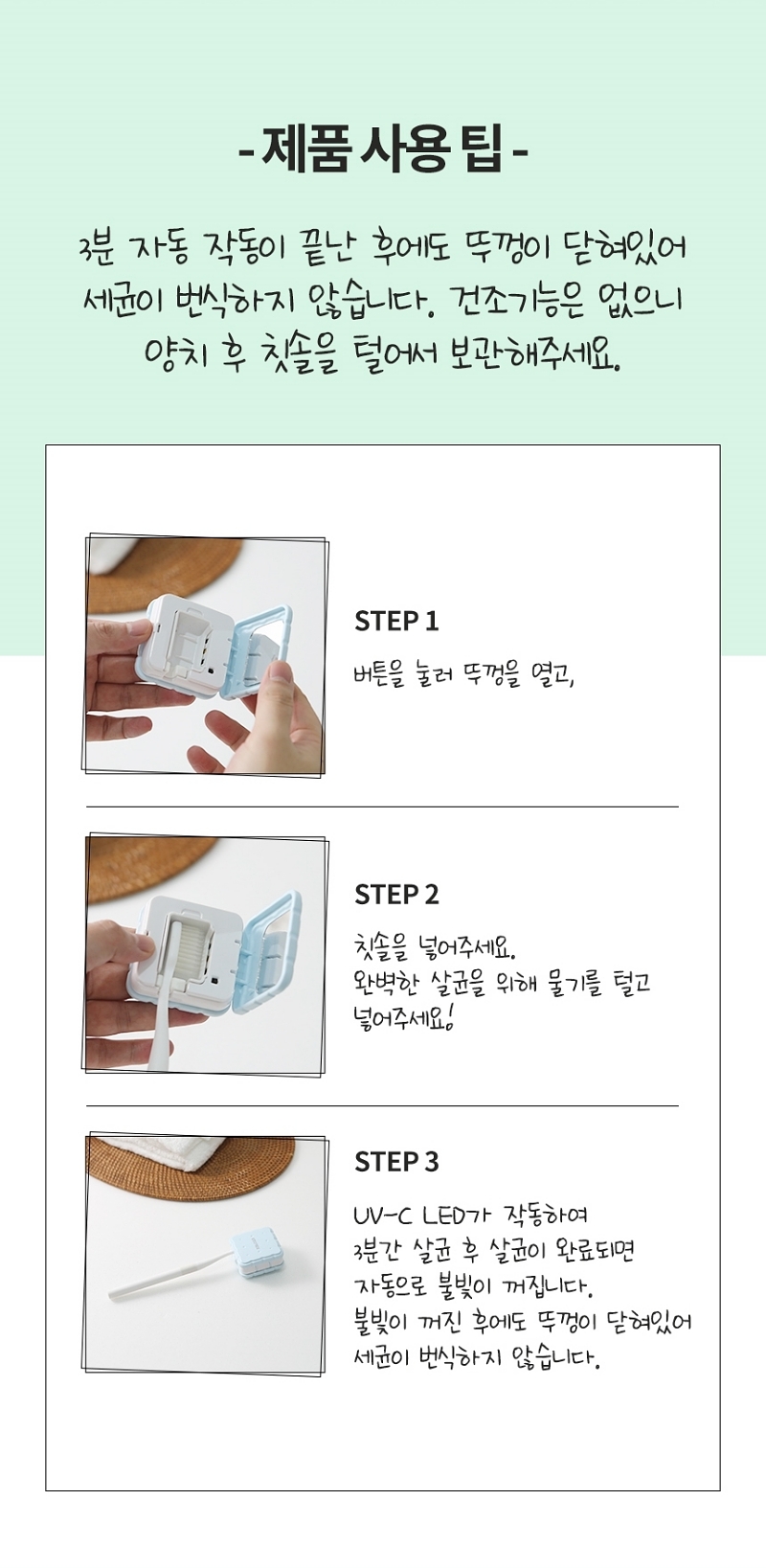 - 제품 사용 팁 -

3분 자동 작동이 끝난 후에도 뚜껑이 닫혀있어 세균이 번식하지 않습니다. 건조기능은 없으니 양치 후 칫솔을 털어서 보관해주세요.

STEP 1

버튼을 눌러 뚜껑을 열고,

STEP 2

칫솔을 넣어주세요.
완벽한 살균을 위해 물기를 털고 넣어주세요!

STEP 3

UV-C LED가 작동하여
3분간 살균 후 살균이 완료되면
자동으로 불빛이 꺼집니다.
불빛이 꺼진 후에도 뚜껑이 닫혀있어
세균이 번식하지 않습니다.